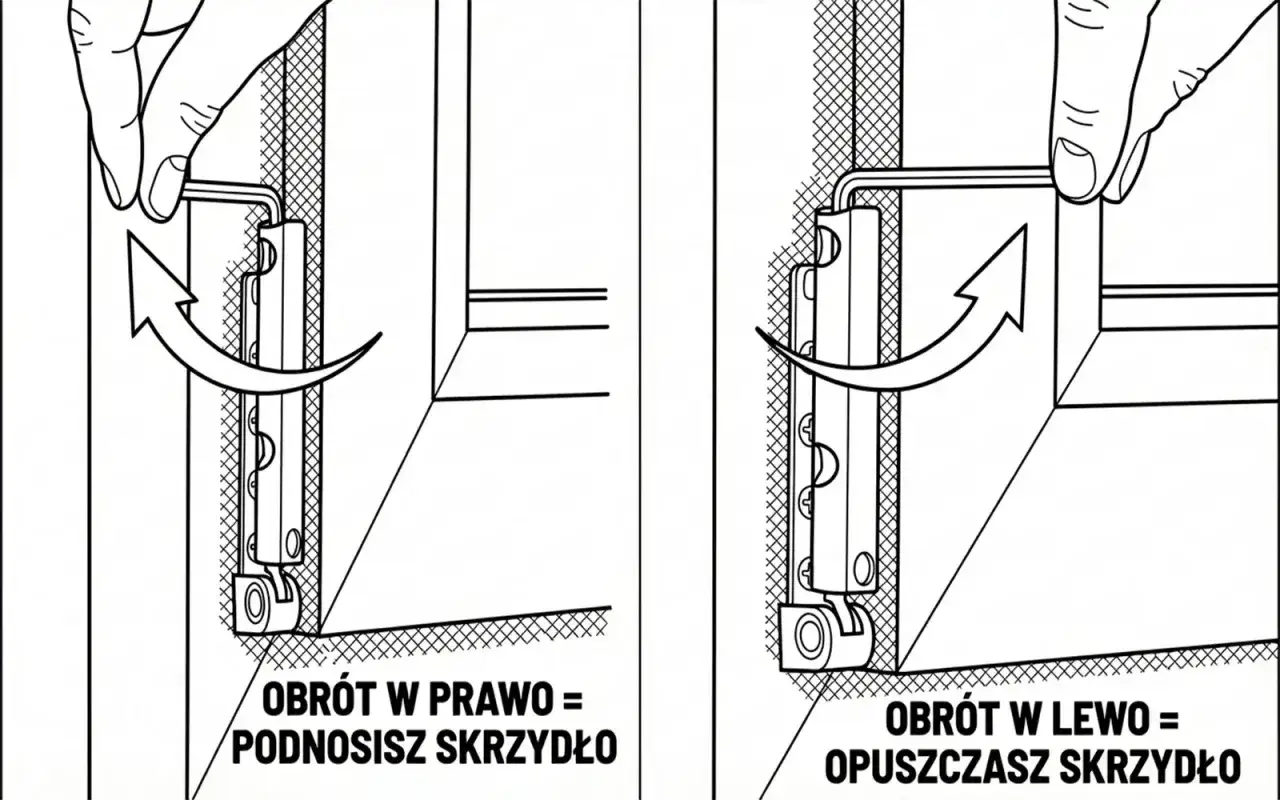 OBRÓT W PRAWO = PODNOSISZ SKRZYDŁO

OBRÓT W LEWO = OPUSZCZASZ SKRZYDŁO