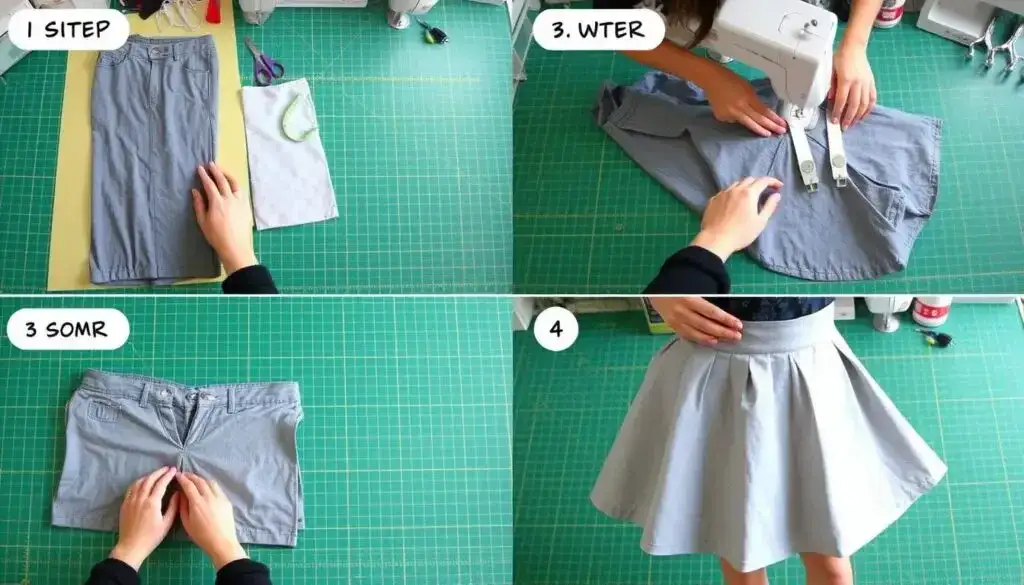 1 SITEP

3. WTER

3 SOMR

4