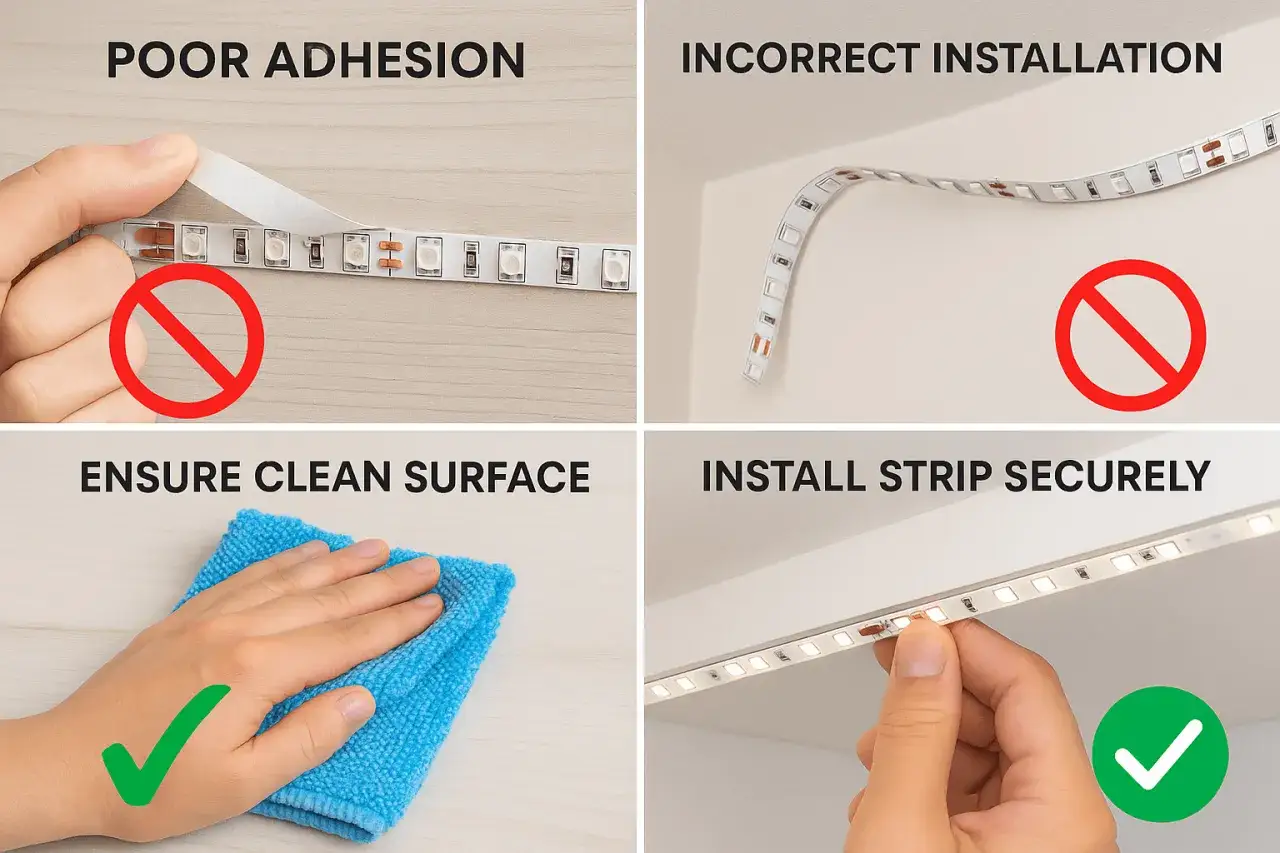 POOR ADHESION

INCORRECT INSTALLATION

ENSURE CLEAN SURFACE

INSTALL STRIP SECURELY