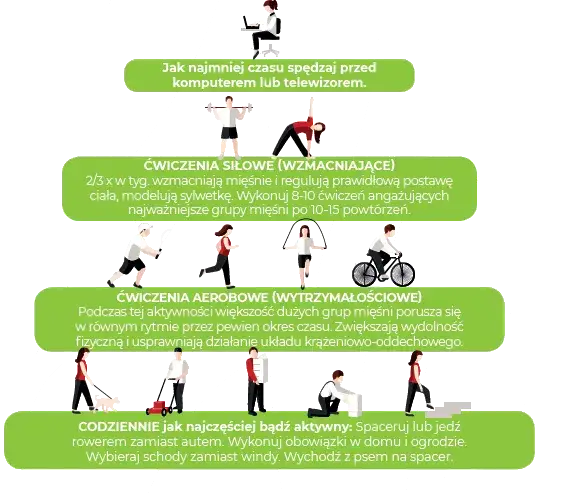 Jak najmniej czasu spędzaj przed komputerem lub telewizorem.

ĆWICZENIA SIŁOWE (WZMACNIAJĄCE)
2/3 x w tyg. wzmacniają mięśnie i regulują prawidłową postawę ciała, modelują sylwetkę. Wykonuj 8-10 ćwiczeń angażujących najważniejsze grupy mięśni po 10-15 powtórzeń.

ĆWICZENIA AEROBOWE (WYTRZYMAŁOŚCIOWE)
Podczas tej aktywności większość dużych grup mięśni porusza się w równym rytmie przez pewien okres czasu. Zwiększają wydolność fizyczną i usprawniają działanie układu krążeniowo-oddechowego.

CODZIENNIE jak najczęściej bądź aktywny: Spaceruj lub jedź rowerem zamiast autem. Wykonuj obowiązki w domu i ogrodzie. Wybieraj schody zamiast windy. Wychodź z psem na spacer.