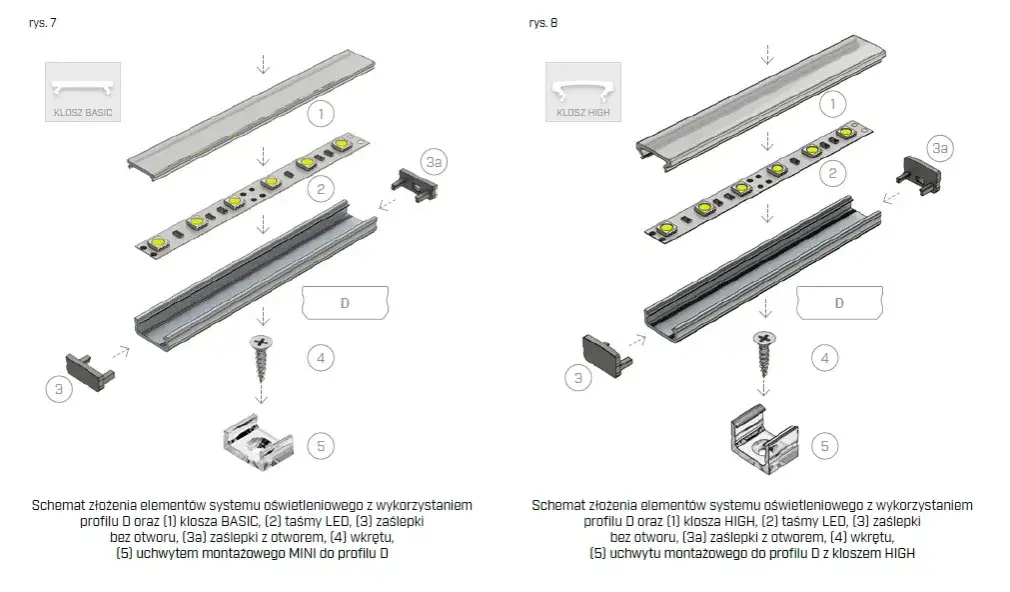 rys. 7

KLOSZ BASIC

1

2

3a

D

3

4

5

Schemat złożenia elementów systemu oświetleniowego z wykorzystaniem profilu D oraz (1) klosza BASIC, (2) taśmy LED, (3) zaślepki bez otworu, (3a) zaślepki z otworem, (4) wkrętu, (5) uchwytem montażowego MINI do profilu D

rys. 8

KLOSZ HIGH

1

2

3a

D

3

4

5

Schemat złożenia elementów systemu oświetleniowego z wykorzystaniem profilu D oraz (1) klosza HIGH, (2) taśmy LED, (3) zaślepki bez otworu, (3a) zaślepki z otworem, (4) wkrętu, (5) uchwytu montażowego do profilu D z kloszem HIGH