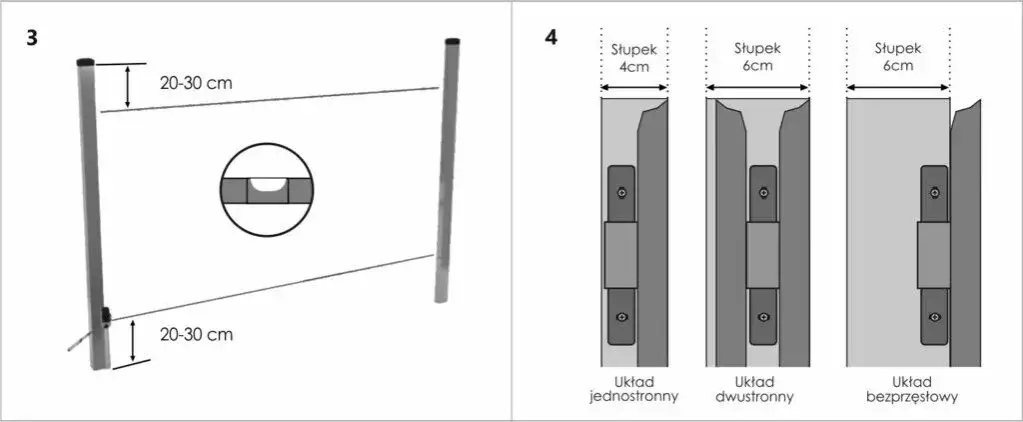 3

20-30 cm

20-30 cm

4

Słupek 4cm

Słupek 6cm

Słupek 6cm

Układ jednostronny

Układ dwustronny

Układ bezprzęsłowy