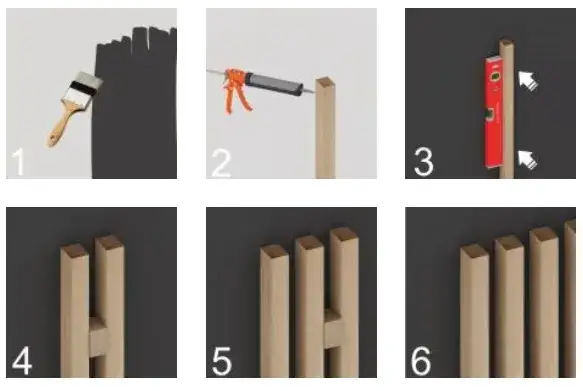 1

2

3

4

5

6