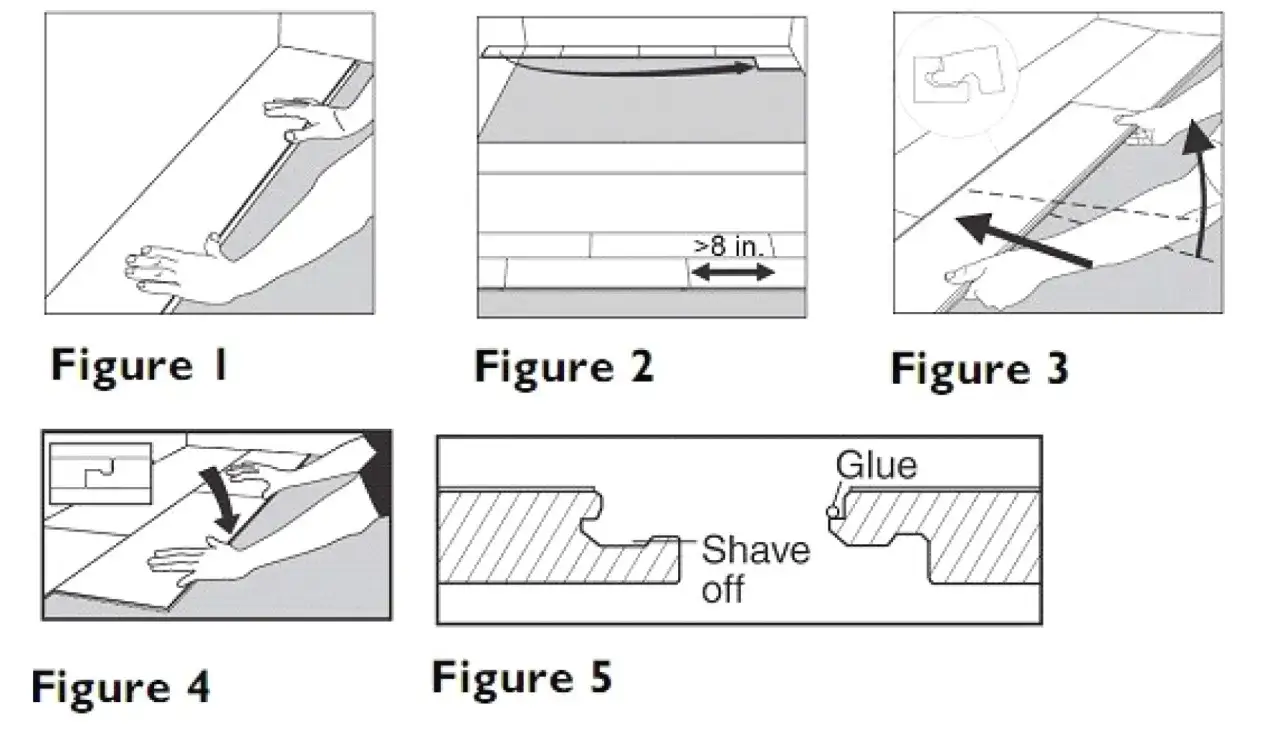 >8 in.

Figure 1

Figure 2

Figure 3

Glue

Shave off

Figure 4

Figure 5