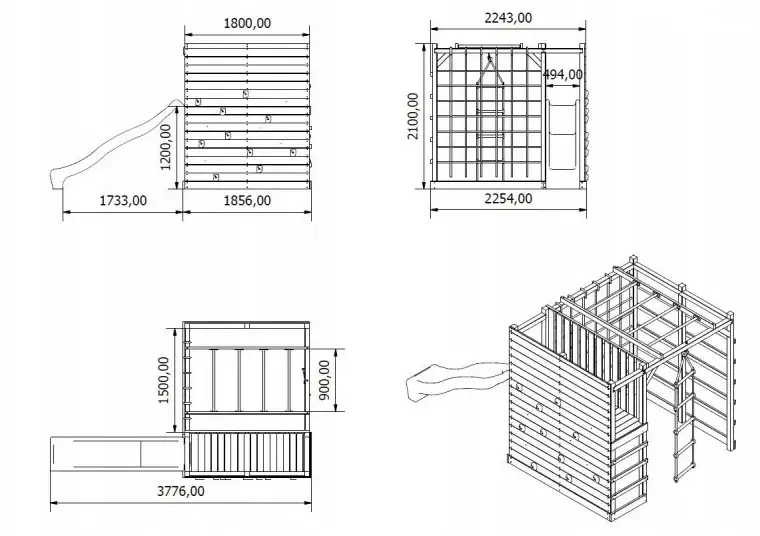 1800,00
1200,00
1733,00
1856,00
2243,00
494,00
2100,00
2254,00
1500,00
900,00
3776,00