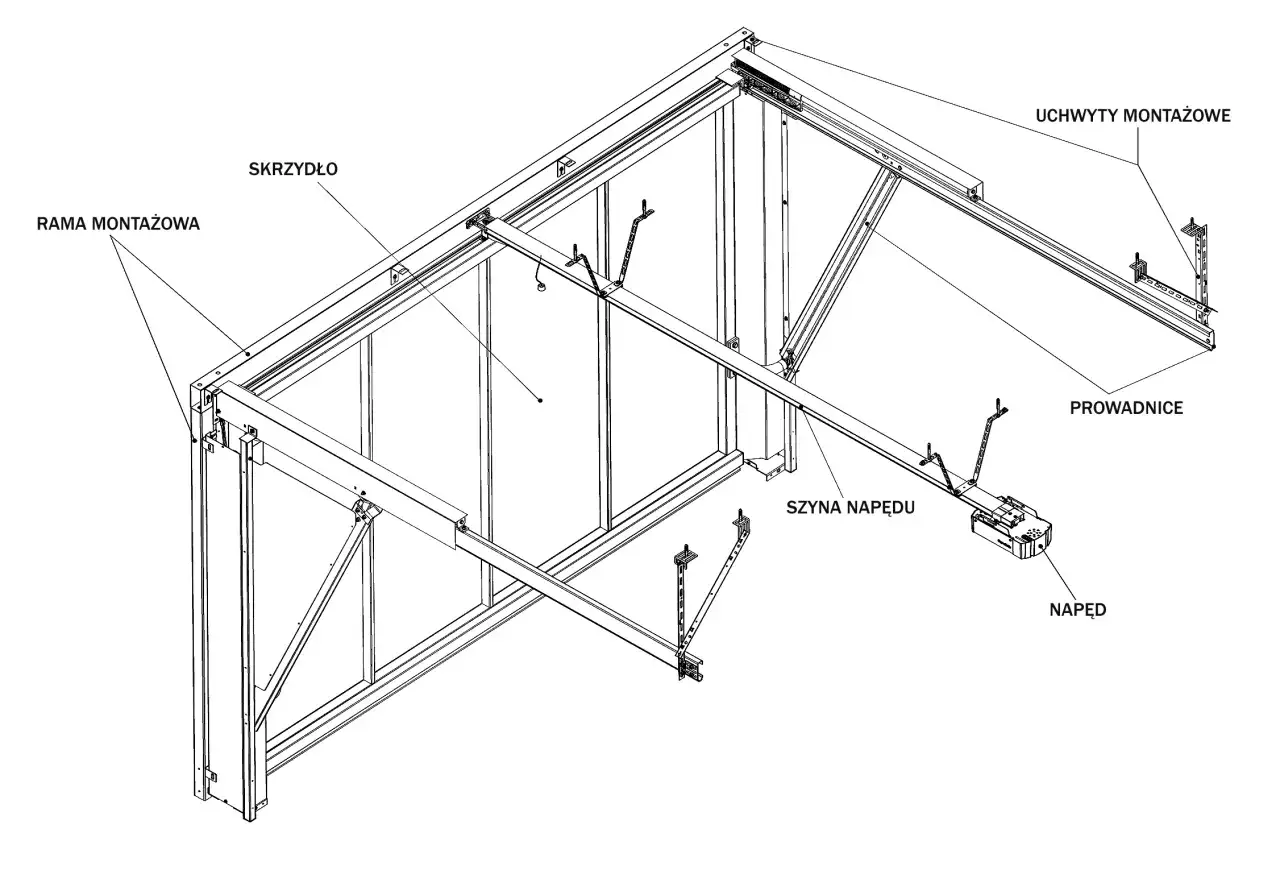 UCHWYTY MONTAŻOWE

SKRZYDŁO

RAMA MONTAŻOWA

PROWADNICE

SZYNA NAPĘDU

NAPĘD