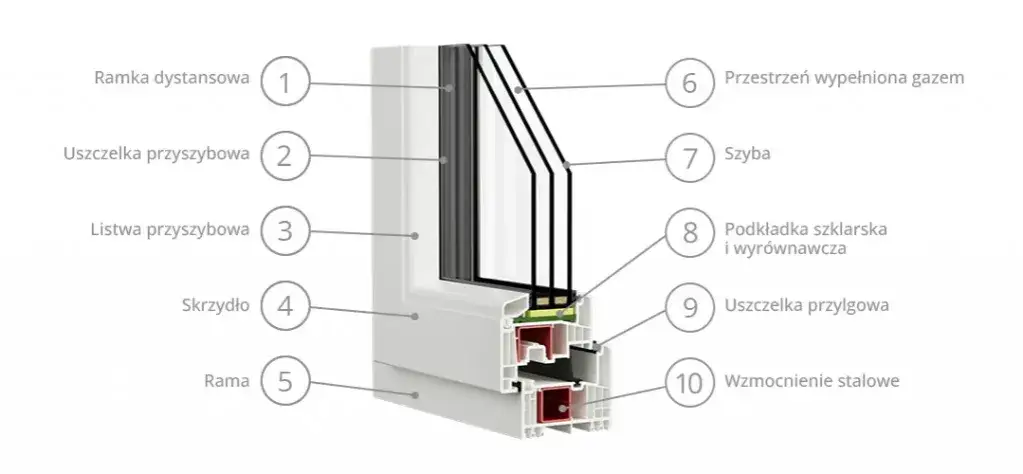 Ramka dystansowa 1

Uszczelka przyszybowa 2

Listwa przyszybowa 3

Skrzydło 4

Rama 5

6 Przestrzeń wypełniona gazem

7 Szyba

8 Podkładka szklarska i wyrównawcza

9 Uszczelka przylgowa

10 Wzmocnienie stalowe