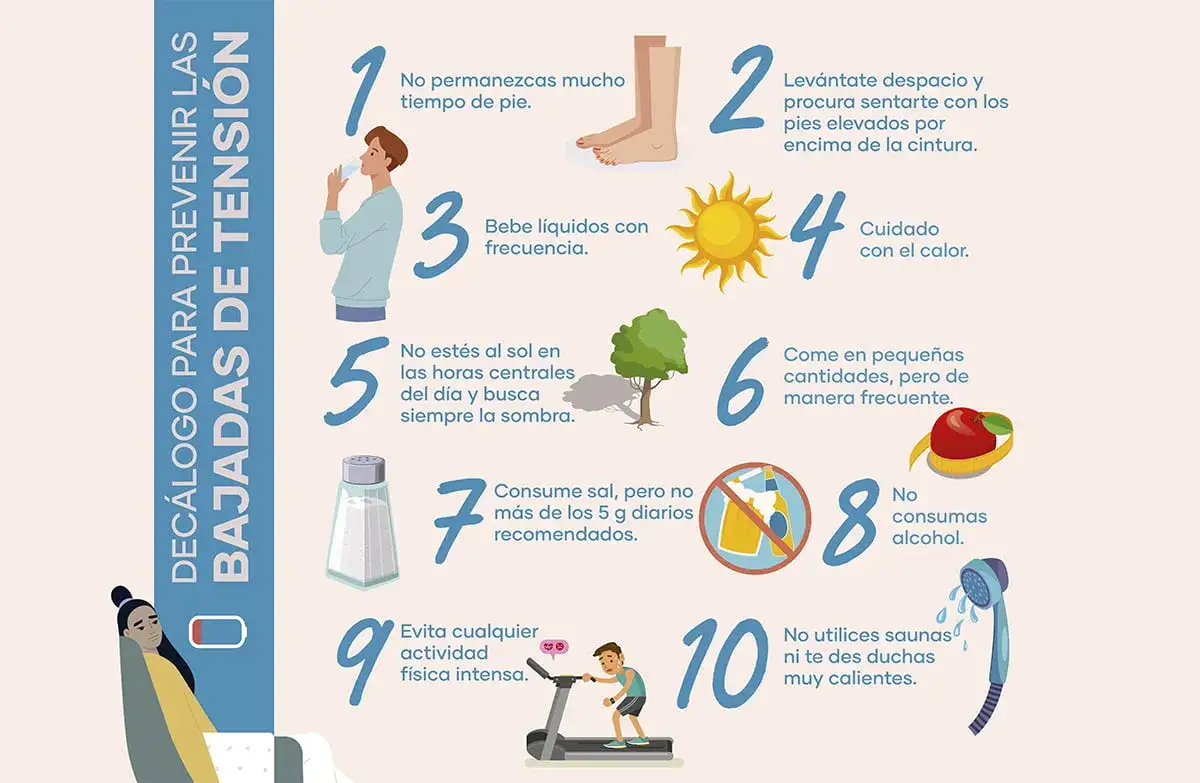 DECÁLOGO PARA PREVENIR LAS BAJADAS DE TENSIÓN

1 No permanezcas mucho tiempo de pie.

2 Levántate despacio y procura sentarte con los pies elevados por encima de la cintura.

3 Bebe líquidos con frecuencia.

4 Cuidado con el calor.

5 No estés al sol en las horas centrales del día y busca siempre la sombra.

6 Come en pequeñas cantidades, pero de manera frecuente.

7 Consume sal, pero no más de los 5 g diarios recomendados.

8 No consumas alcohol.

9 Evita cualquier actividad física intensa.

10 No utilices saunas ni te des duchas muy calientes.