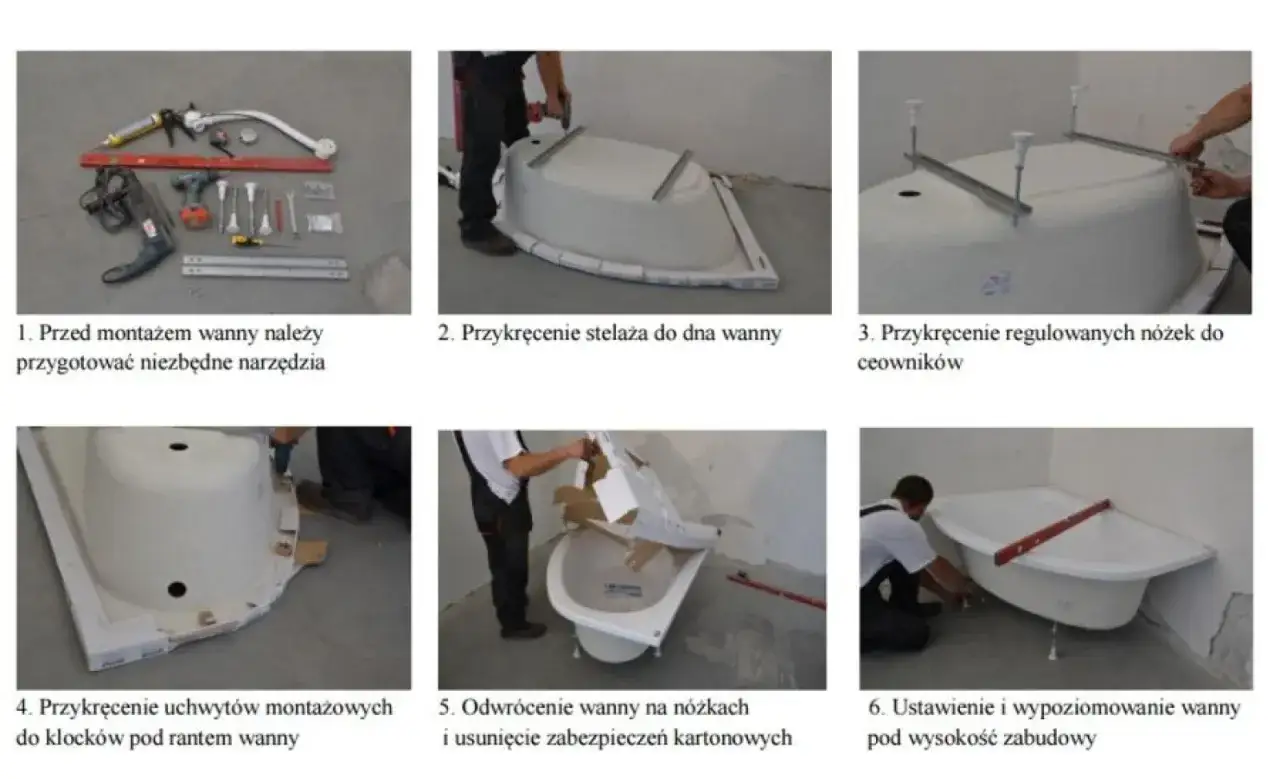 1. Przed montażem wanny należy przygotować niezbędne narzędzia

2. Przykręcenie stelaża do dna wanny

3. Przykręcenie regulowanych nóżek do ceowników

4. Przykręcenie uchwytów montażowych do klocków pod rantem wanny

5. Odwrócenie wanny na nóżkach i usunięcie zabezpieczeń kartonowych

6. Ustawienie i wypoziomowanie wanny pod wysokość zabudowy