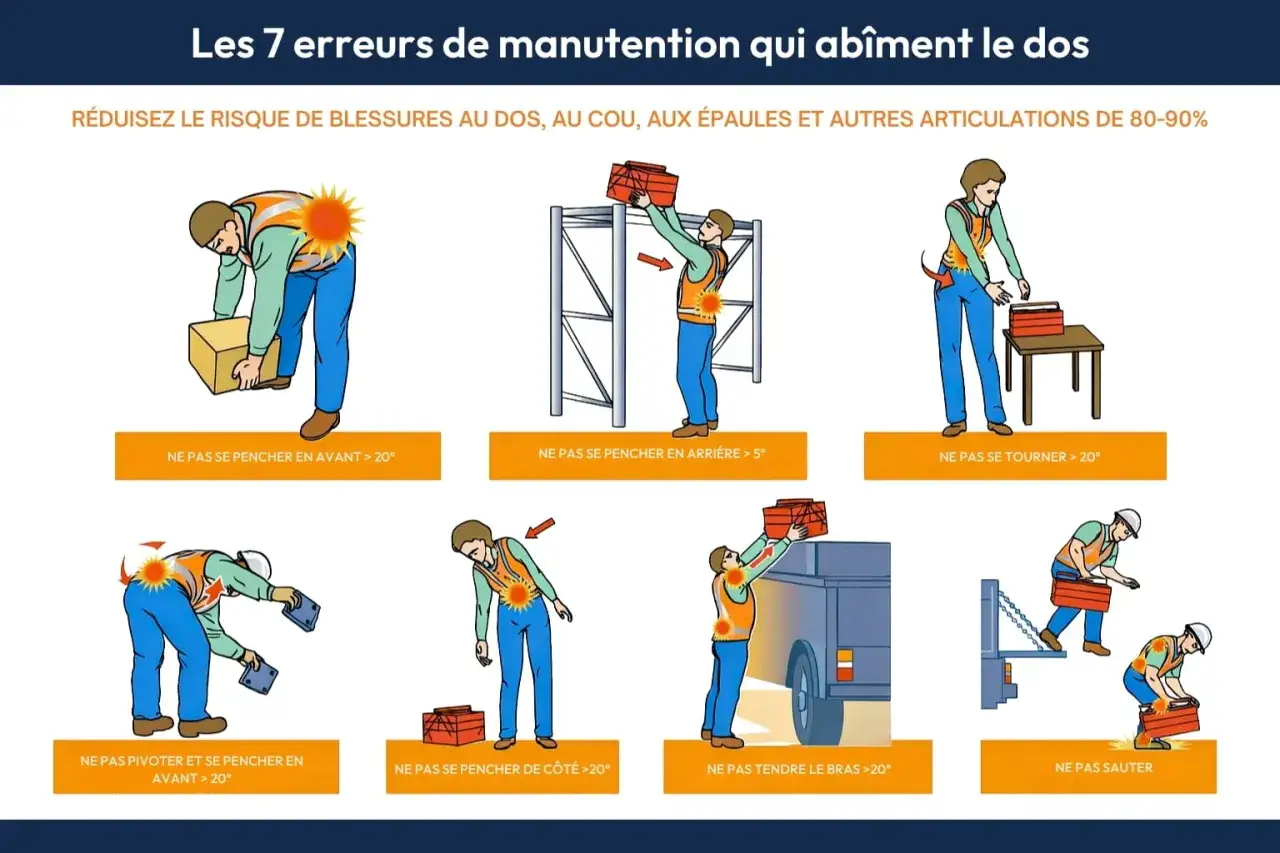 Les 7 erreurs de manutention qui abîment le dos

RÉDUISEZ LE RISQUE DE BLESSURES AU DOS, AU COU, AUX ÉPAULES ET AUTRES ARTICULATIONS DE 80-90%

NE PAS SE PENCHER EN AVANT > 20°

NE PAS SE PENCHER EN ARRIÈRE > 5°

NE PAS SE TOURNER > 20°

NE PAS PIVOTER ET SE PENCHER EN AVANT > 20°

NE PAS SE PENCHER DE CÔTÉ >20°

NE PAS TENDRE LE BRAS >20°

NE PAS SAUTER