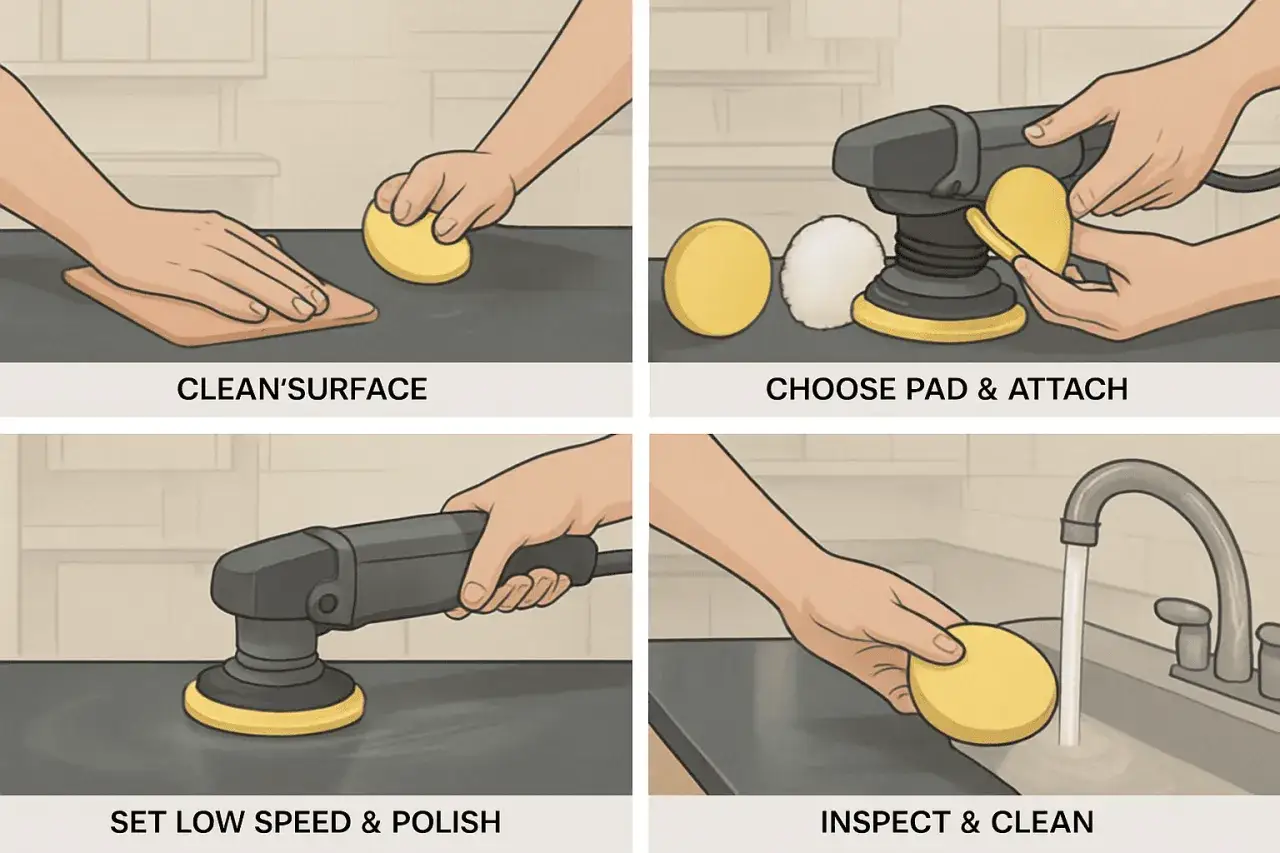 CLEAN'SURFACE

CHOOSE PAD & ATTACH

SET LOW SPEED & POLISH

INSPECT & CLEAN