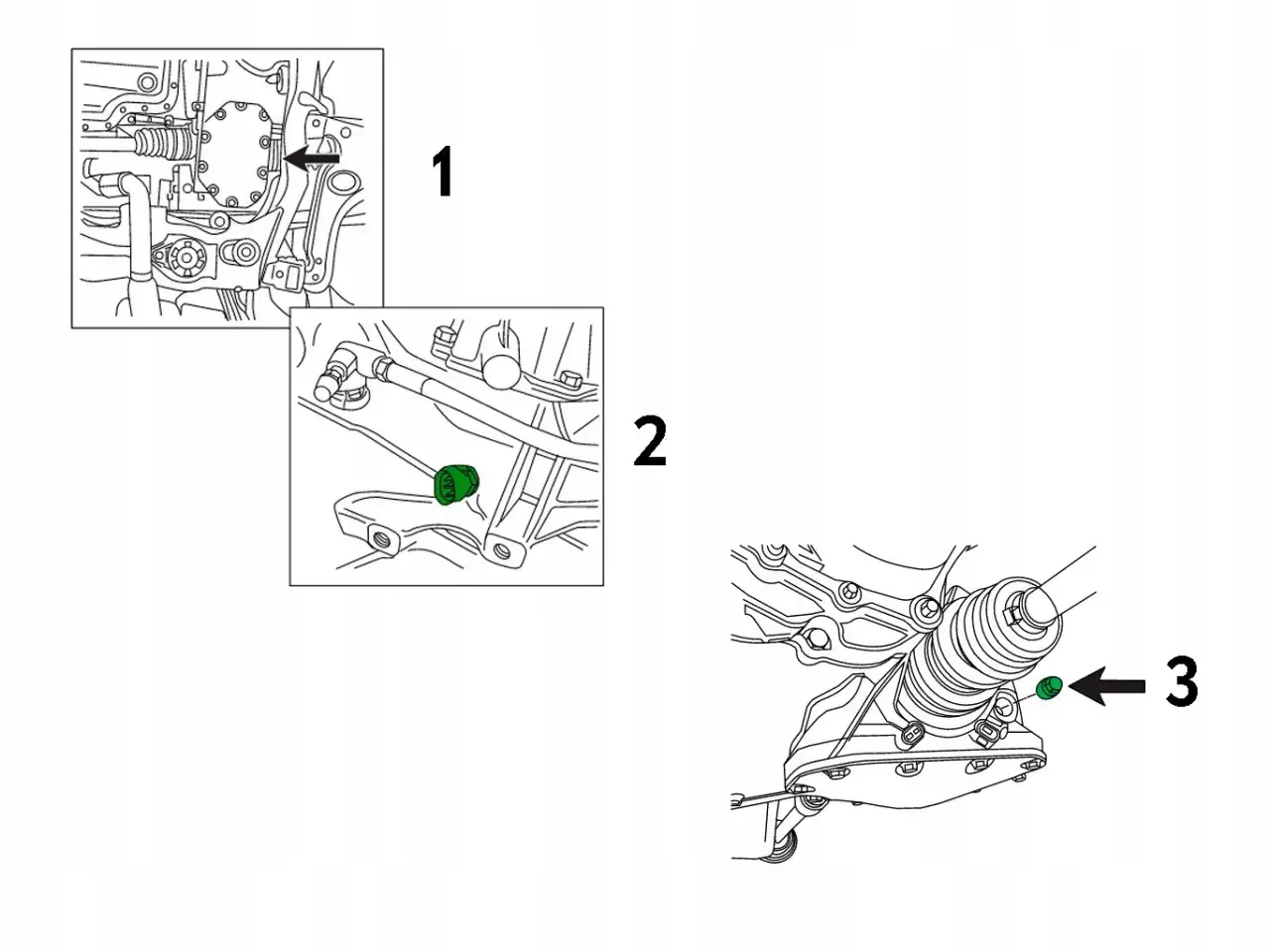 1

2

3