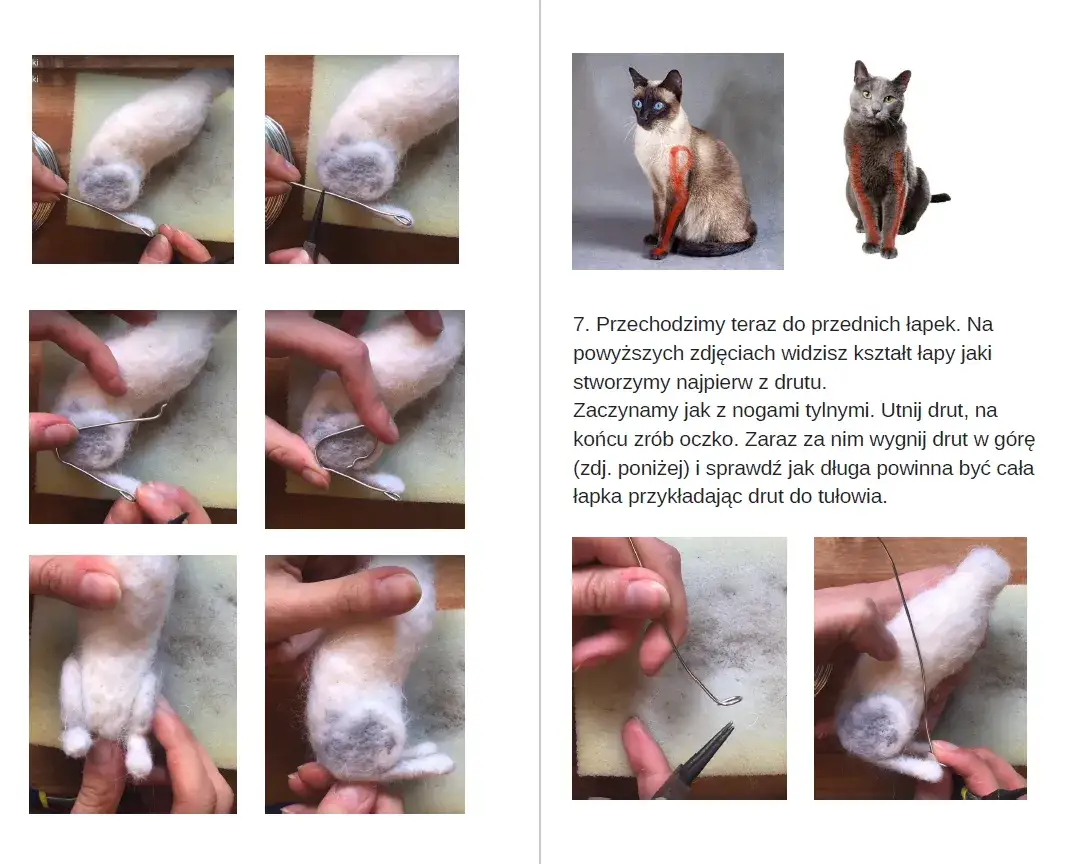 7. Przechodzimy teraz do przednich łapek. Na powyższych zdjęciach widzisz kształt łapy jaki stworzymy najpierw z drutu.
Zaczynamy jak z nogami tylnymi. Utnij drut, na końcu zrób oczko. Zaraz za nim wygnij drut w górę (zdj. poniżej) i sprawdź jak długa powinna być cała łapka przykładając drut do tułowia.