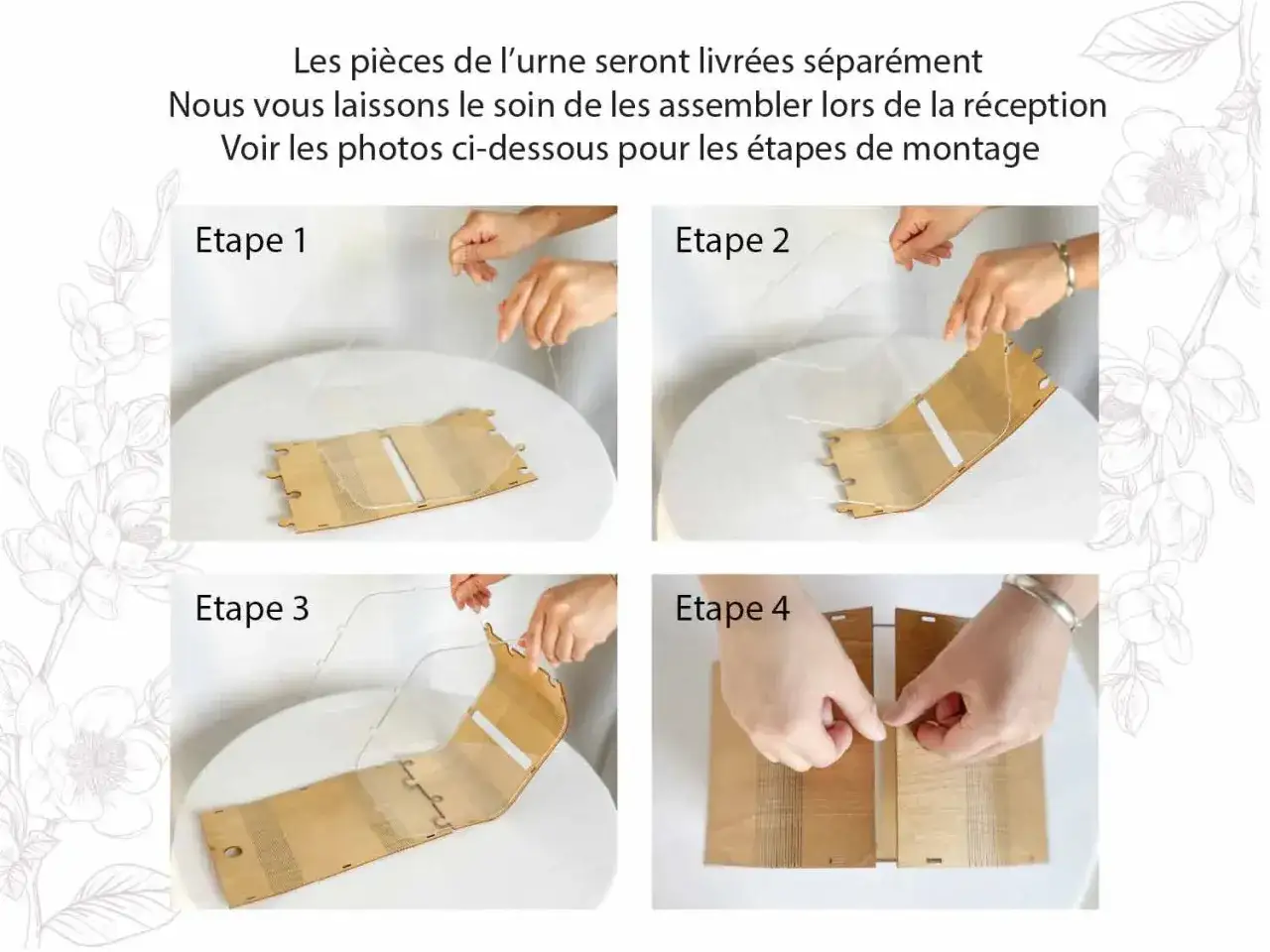 Les pièces de l'urne seront livrées séparément
Nous vous laissons le soin de les assembler lors de la réception
Voir les photos ci-dessous pour les étapes de montage

Etape 1

Etape 2

Etape 3

Etape 4