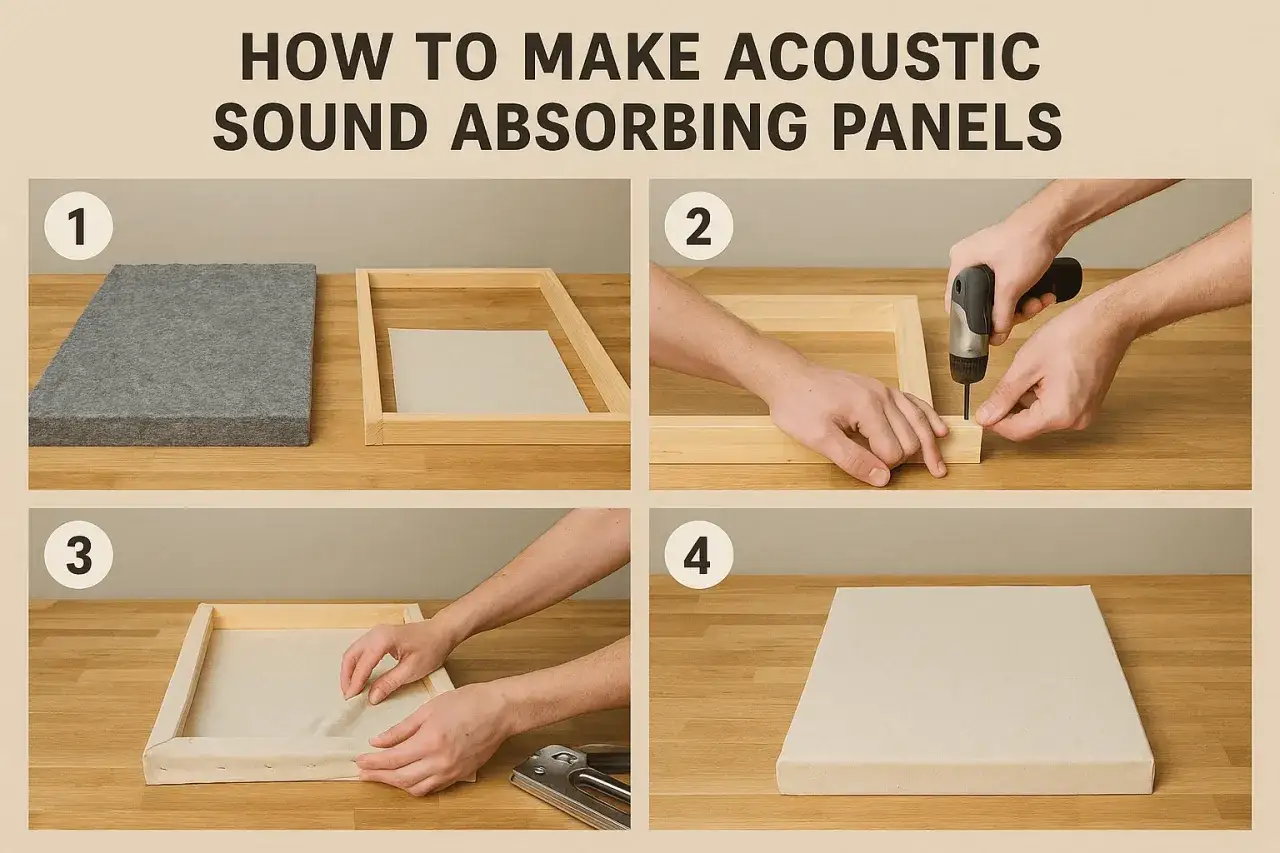 HOW TO MAKE ACOUSTIC SOUND ABSORBING PANELS

1

2

3

4