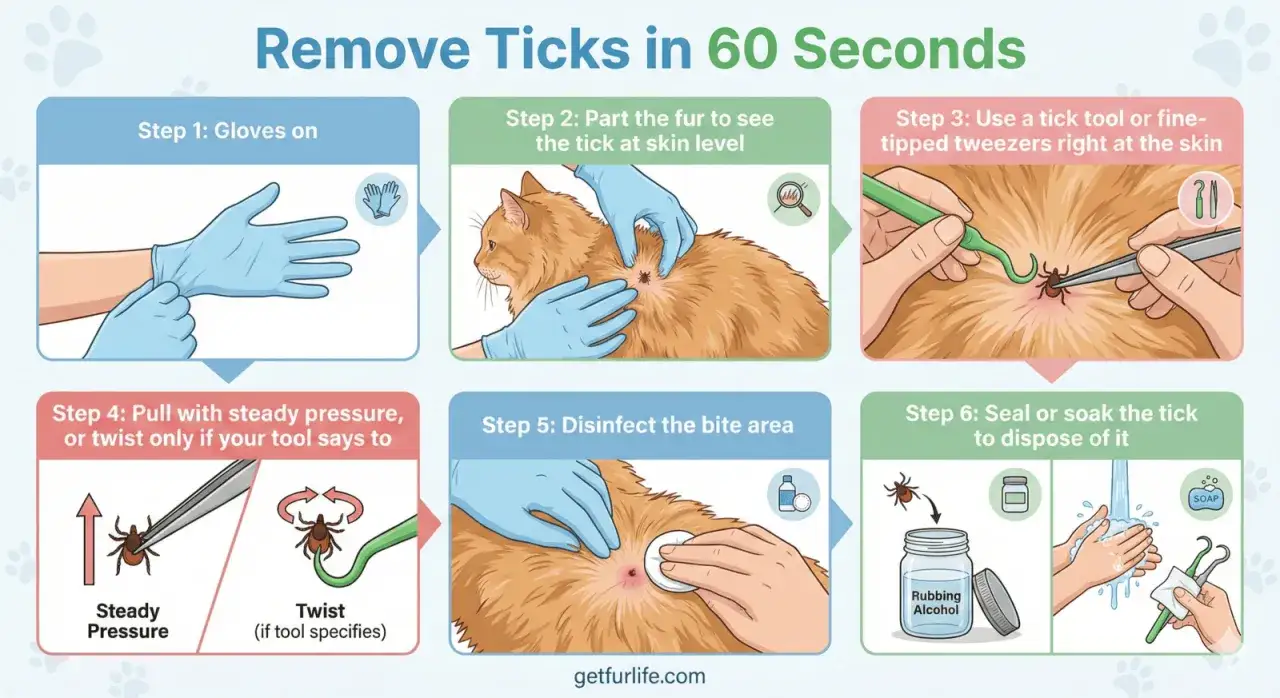 Remove Ticks in 60 Seconds

Step 1: Gloves on

Step 2: Part the fur to see the tick at skin level

Step 3: Use a tick tool or fine-tipped tweezers right at the skin

Step 4: Pull with steady pressure, or twist only if your tool says to

Steady Pressure

Twist (if tool specifies)

Step 5: Disinfect the bite area

Step 6: Seal or soak the tick to dispose of it

Rubbing Alcohol

SOAP

getfurlife.com