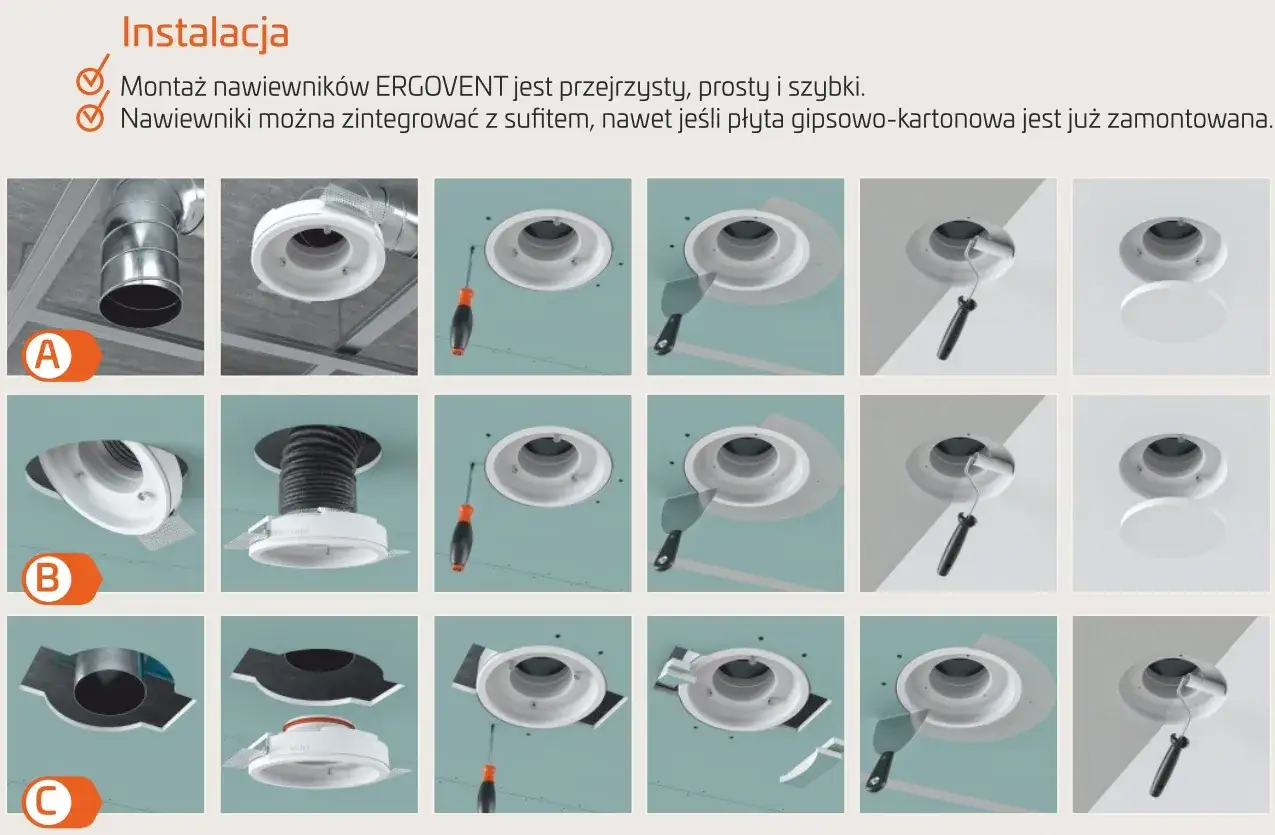 Instalacja

Montaż nawiewników ERGOVENT jest przejrzysty, prosty i szybki.

Nawiewniki można zintegrować z sufitem, nawet jeśli płyta gipsowo-kartonowa jest już zamontowana.

A

B

C