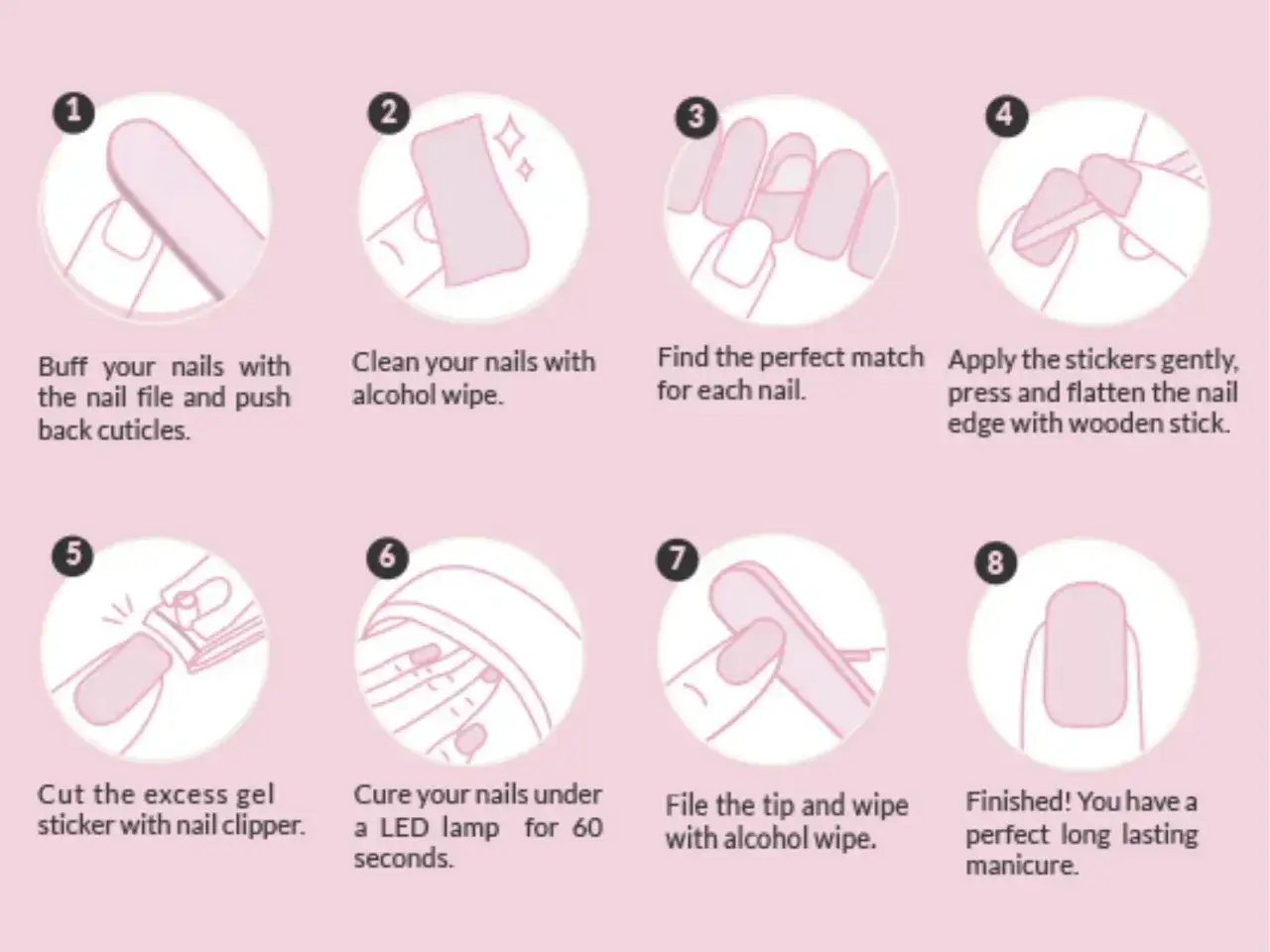 1

Buff your nails with the nail file and push back cuticles.

2

Clean your nails with alcohol wipe.

3

Find the perfect match for each nail.

4

Apply the stickers gently, press and flatten the nail edge with wooden stick.

5

Cut the excess gel sticker with nail clipper.

6

Cure your nails under a LED lamp for 60 seconds.

7

File the tip and wipe with alcohol wipe.

8

Finished! You have a perfect long lasting manicure.