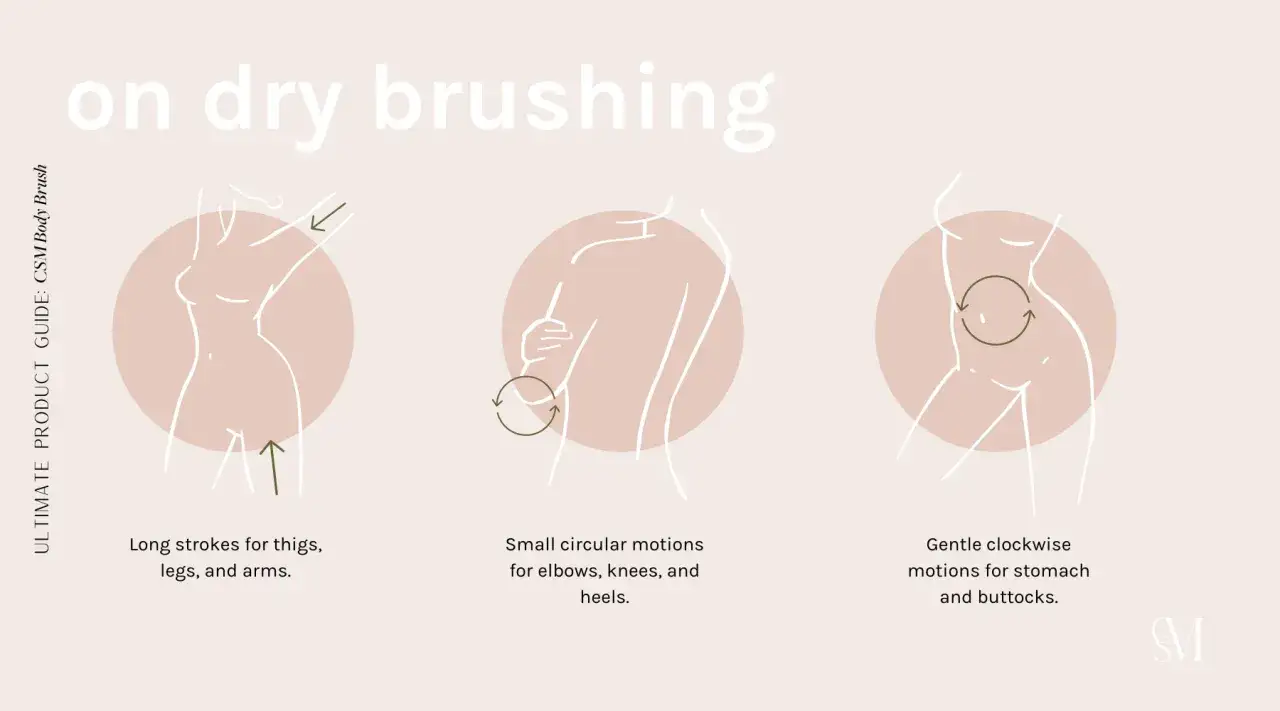 on dry brushing

ULTIMATE PRODUCT GUIDE: CSM Body Brush

Long strokes for thigs, legs, and arms.

Small circular motions for elbows, knees, and heels.

Gentle clockwise motions for stomach and buttocks.

SM