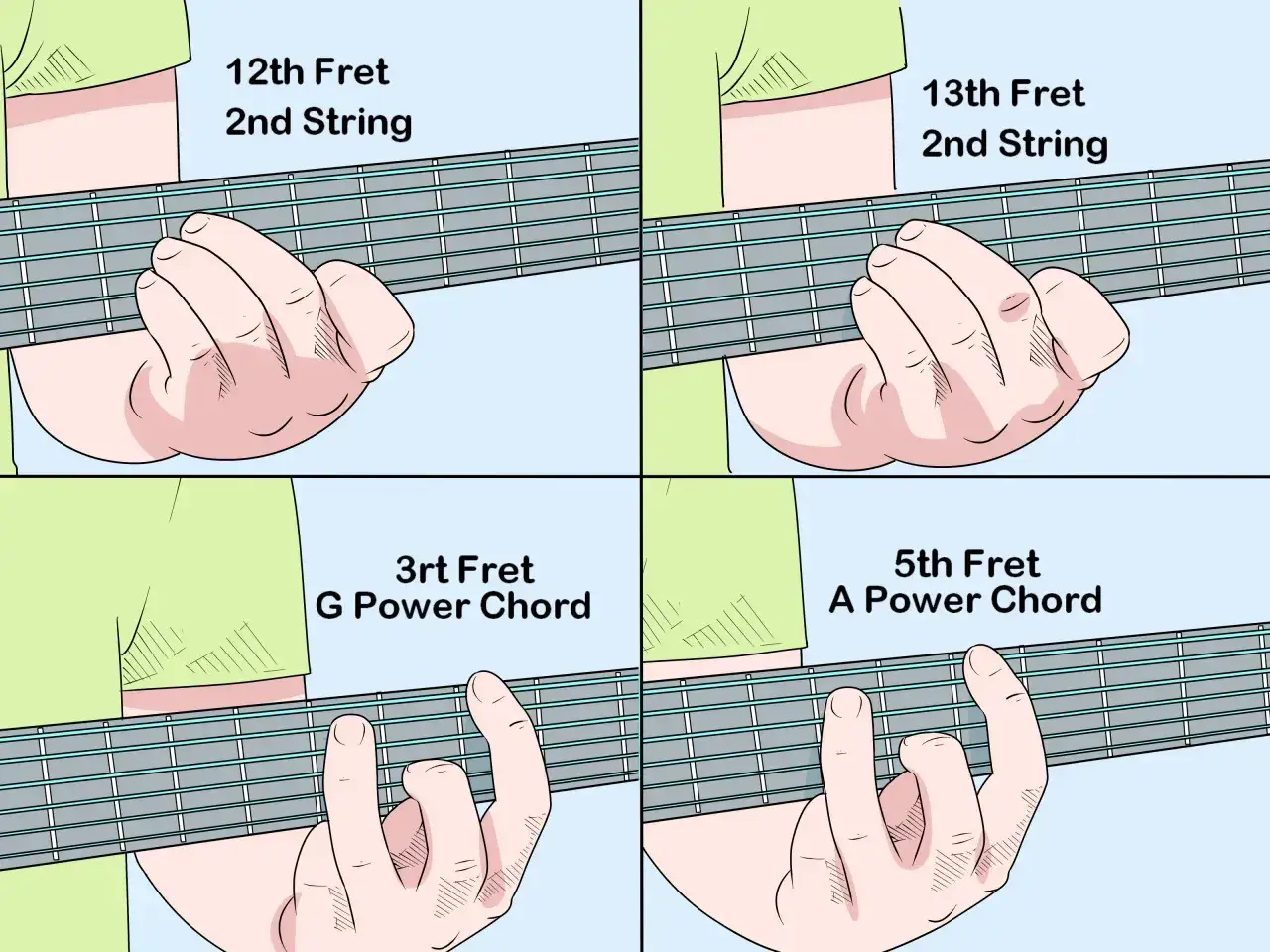 12th Fret
2nd String

13th Fret
2nd String

3rt Fret
G Power Chord

5th Fret
A Power Chord