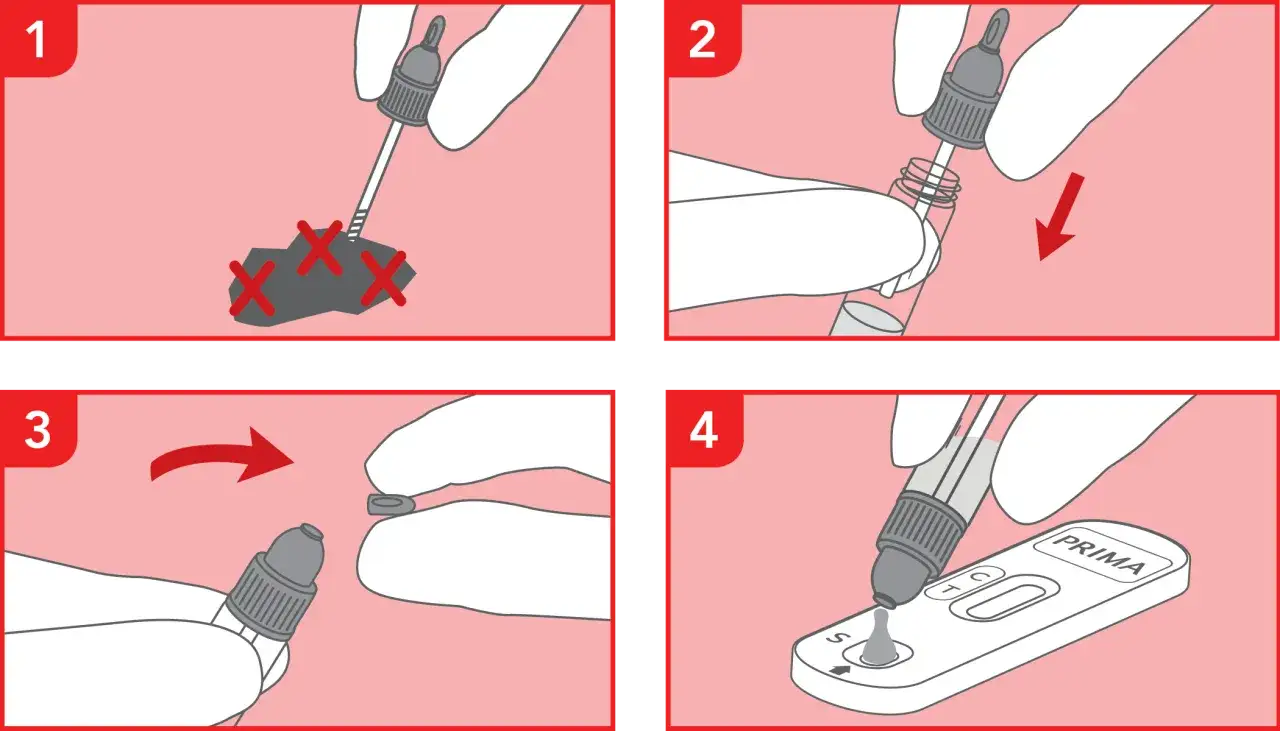 1

2

3

4

PRIMA

C

T

S