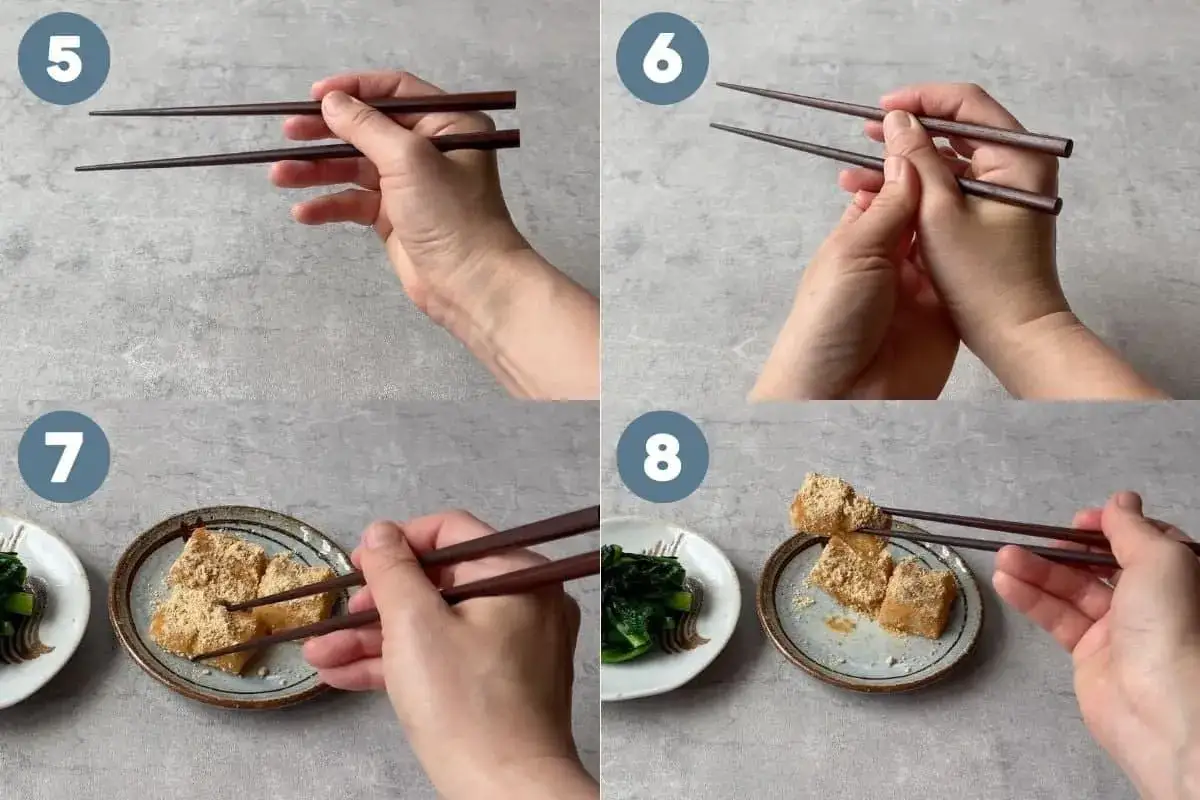 5

6

7

8