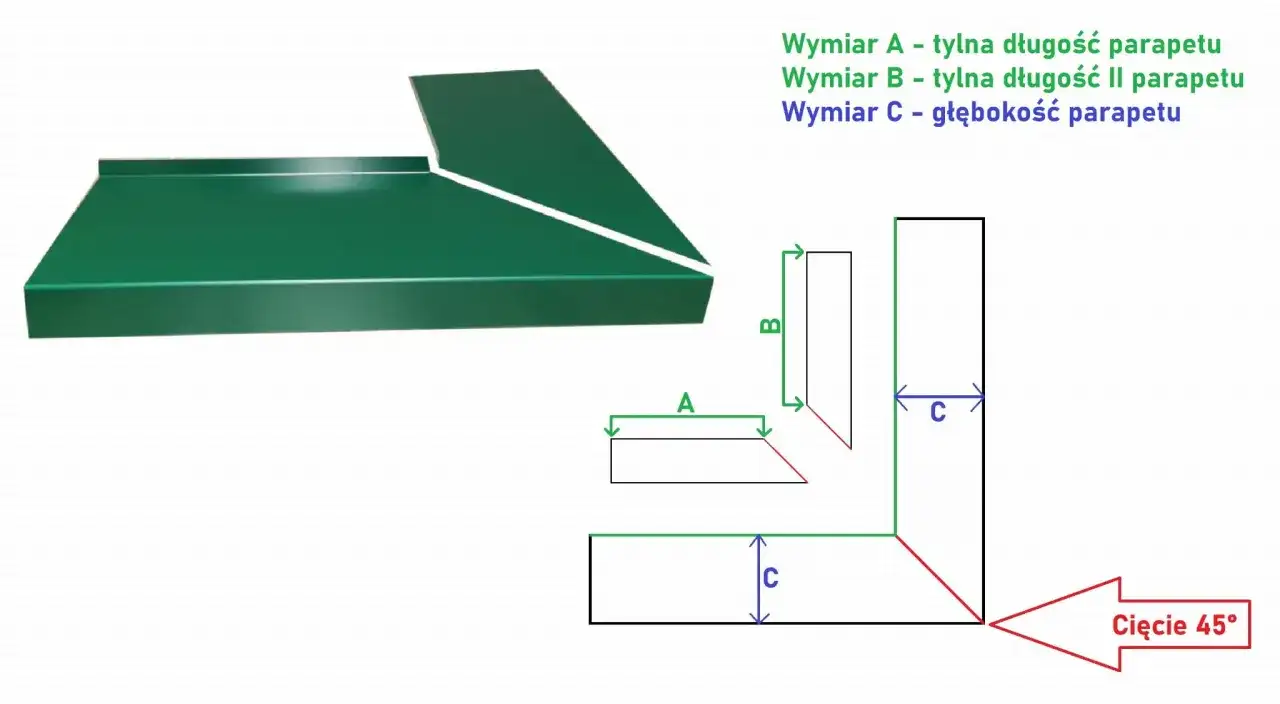 Wymiar A - tylna długość parapetu
Wymiar B - tylna długość II parapetu
Wymiar C - głębokość parapetu

B

A

C

C

Cięcie 45°