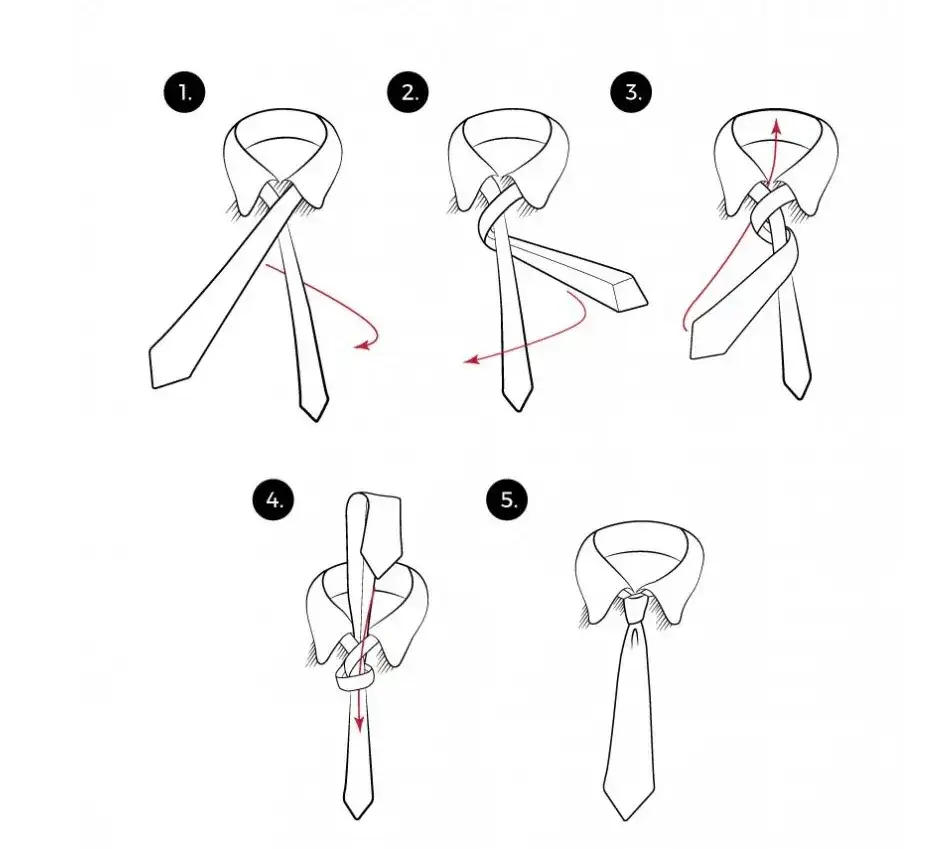 1.

2.

3.

4.

5.