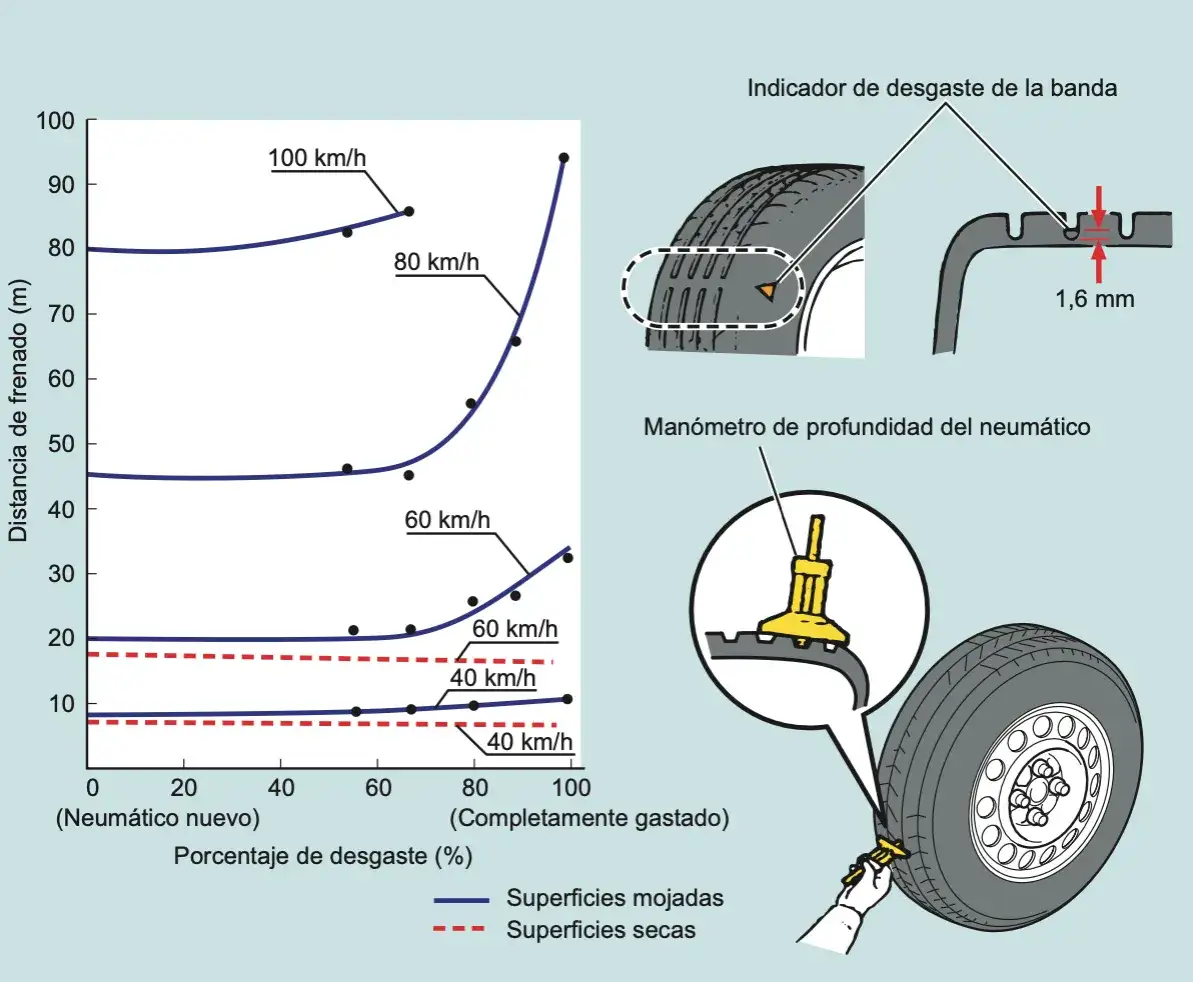 Distancia de frenado (m)

100
90
80
70
60
50
40
30
20
10

100 km/h
80 km/h
60 km/h
60 km/h
40 km/h
40 km/h

0 20 40 60 80 100

(Neumático nuevo)
(Completamente gastado)

Porcentaje de desgaste (%)

Superficies mojadas
Superficies secas

Indicador de desgaste de la banda

1,6 mm

Manómetro de profundidad del neumático