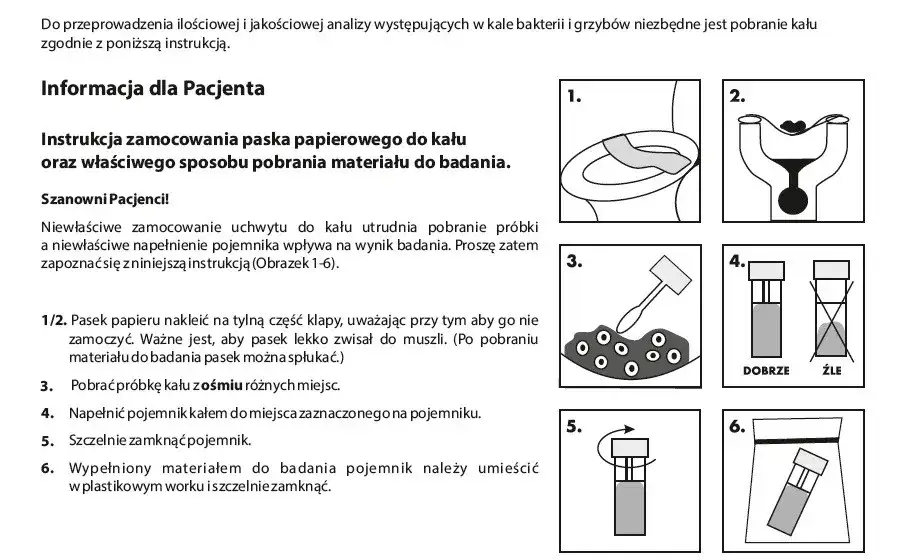 Do przeprowadzenia ilościowej i jakościowej analizy występujących w kale bakterii i grzybów niezbędne jest pobranie kału zgodnie z poniższą instrukcją.

Informacja dla Pacjenta

Instrukcja zamocowania paska papierowego do kału oraz właściwego sposobu pobrania materiału do badania.

Szanowni Pacjenci!

Niewłaściwe zamocowanie uchwytu do kału utrudnia pobranie próbki a niewłaściwe napełnienie pojemnika wpływa na wynik badania. Proszę zatem zapoznać się z niniejszą instrukcją (Obrazek 1-6).

1/2. Pasek papieru nakleić na tylną część klapy, uważając przy tym aby go nie zamoczyć. Ważne jest, aby pasek lekko zwisał do muszli. (Po pobraniu materiału do badania pasek można spłukać.)

3. Pobrać próbkę kału z ośmiu różnych miejsc.

4. Napełnić pojemnik kałem do miejsca zaznaczonego na pojemniku.

5. Szczelnie zamknąć pojemnik.

6. Wypełniony materiałem do badania pojemnik należy umieścić w plastikowym worku i szczelnie zamknąć.

1.

2.

3.

4.

DOBRZE

ŹLE

5.

6.