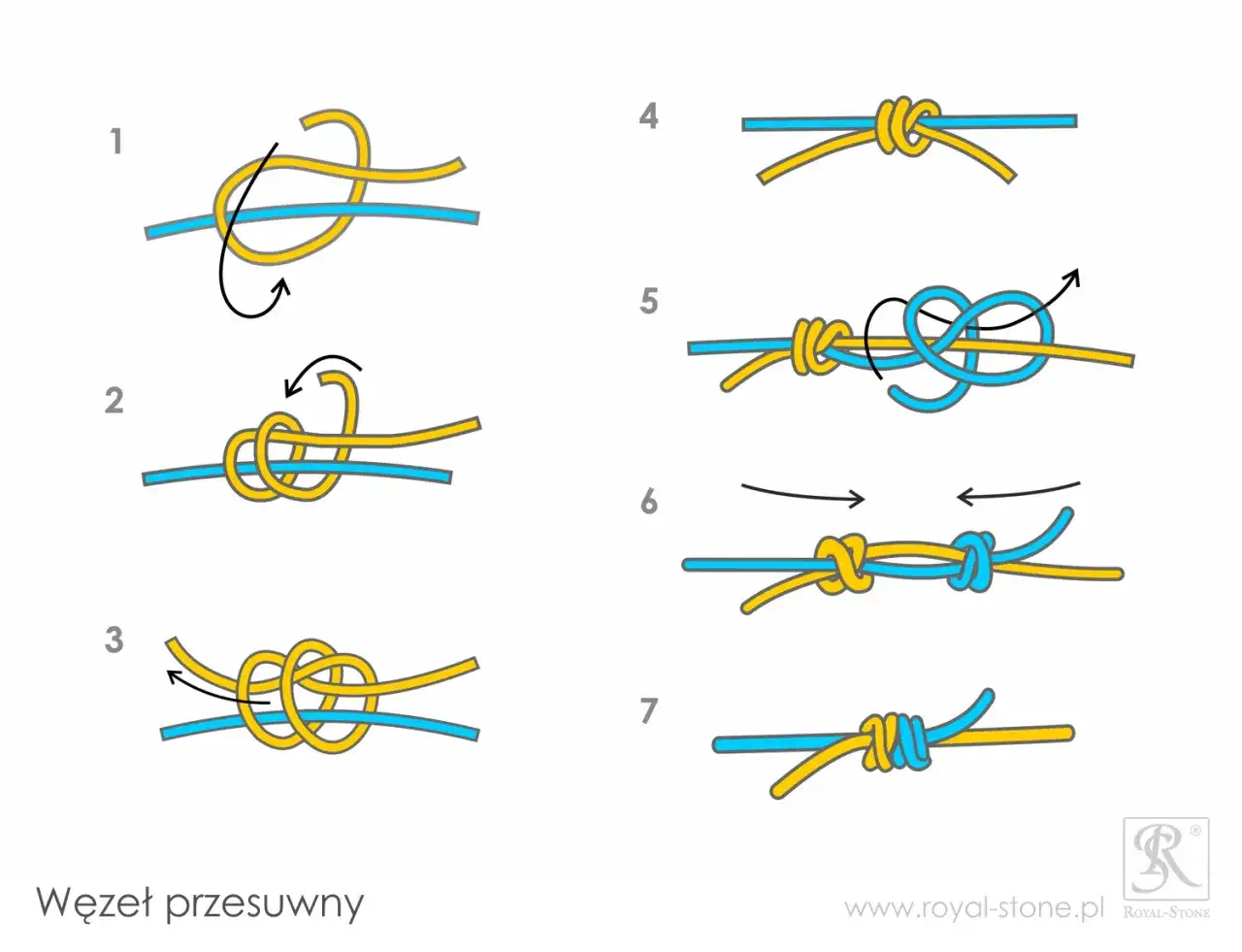 1

2

3

4

5

6

7

Węzeł przesuwny

www.royal-stone.pl

RS ®
ROYAL-STONE