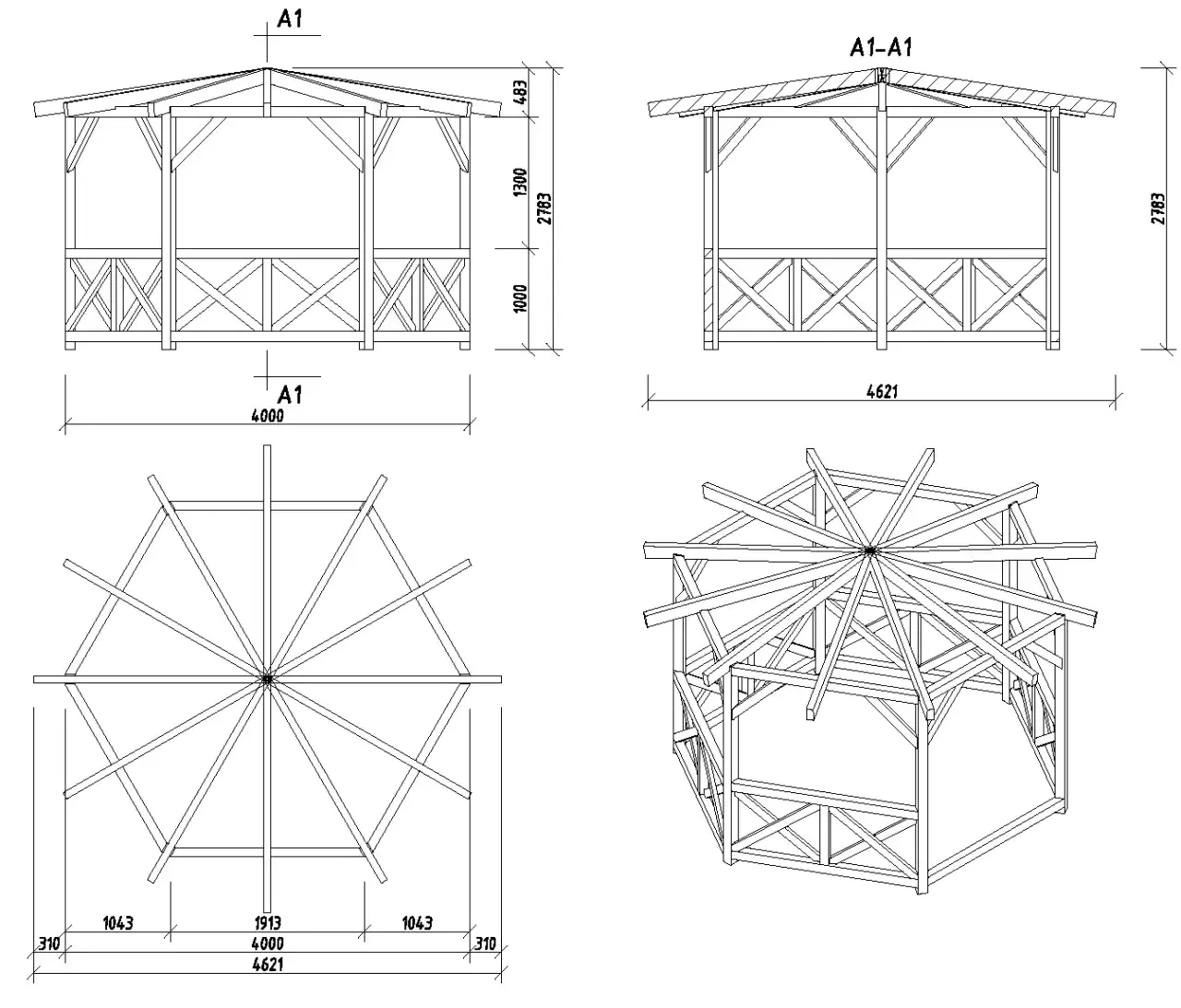 A1

483
1300
2783
1000

A1
4000

A1-A1

2783

4621

1043
1913
1043
310
4000
310
4621