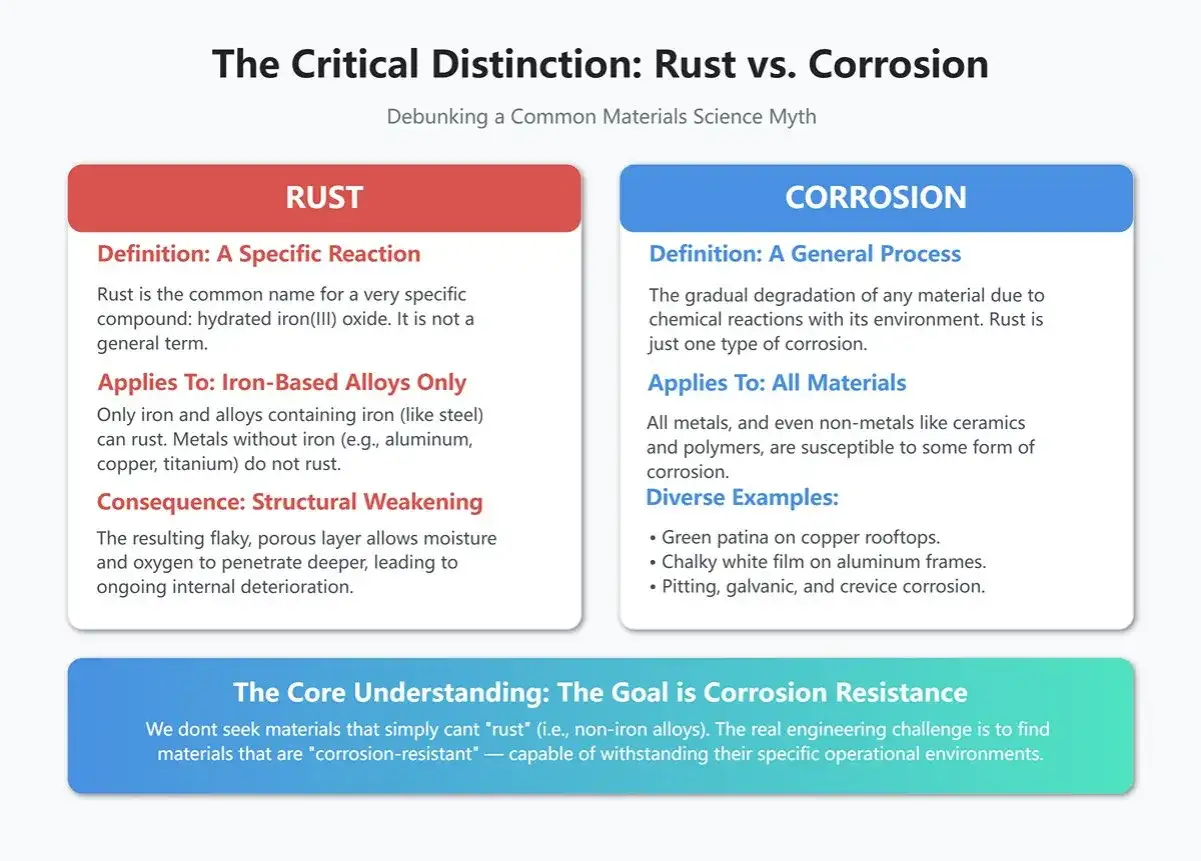 The Critical Distinction: Rust vs. Corrosion

Debunking a Common Materials Science Myth

RUST

Definition: A Specific Reaction

Rust is the common name for a very specific compound: hydrated iron(III) oxide. It is not a general term.

Applies To: Iron-Based Alloys Only

Only iron and alloys containing iron (like steel) can rust. Metals without iron (e.g., aluminum, copper, titanium) do not rust.

Consequence: Structural Weakening

The resulting flaky, porous layer allows moisture and oxygen to penetrate deeper, leading to ongoing internal deterioration.

CORROSION

Definition: A General Process

The gradual degradation of any material due to chemical reactions with its environment. Rust is just one type of corrosion.

Applies To: All Materials

All metals, and even non-metals like ceramics and polymers, are susceptible to some form of corrosion.

Diverse Examples:

• Green patina on copper rooftops.
• Chalky white film on aluminum frames.
• Pitting, galvanic, and crevice corrosion.

The Core Understanding: The Goal is Corrosion Resistance

We dont seek materials that simply cant "rust" (i.e., non-iron alloys). The real engineering challenge is to find materials that are "corrosion-resistant" — capable of withstanding their specific operational environments.