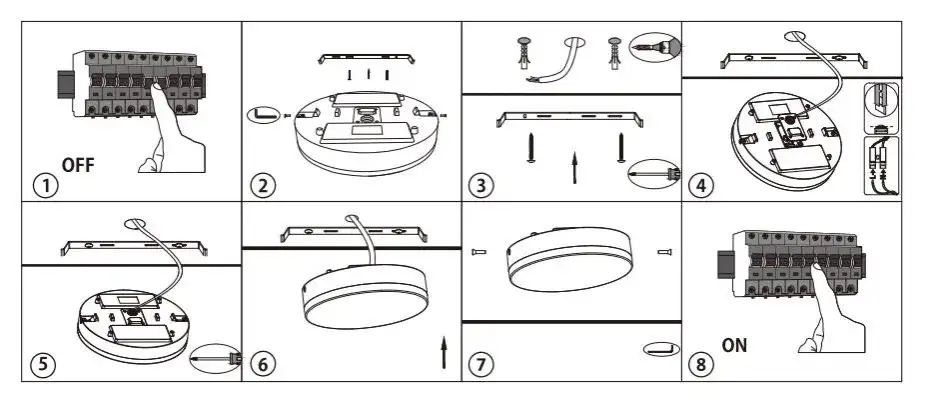 OFF
1
2
3
4
5
6
7
ON
8