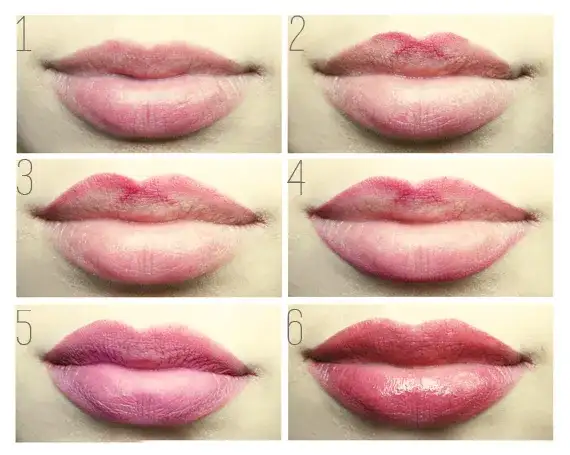 1

2

3

4

5

6