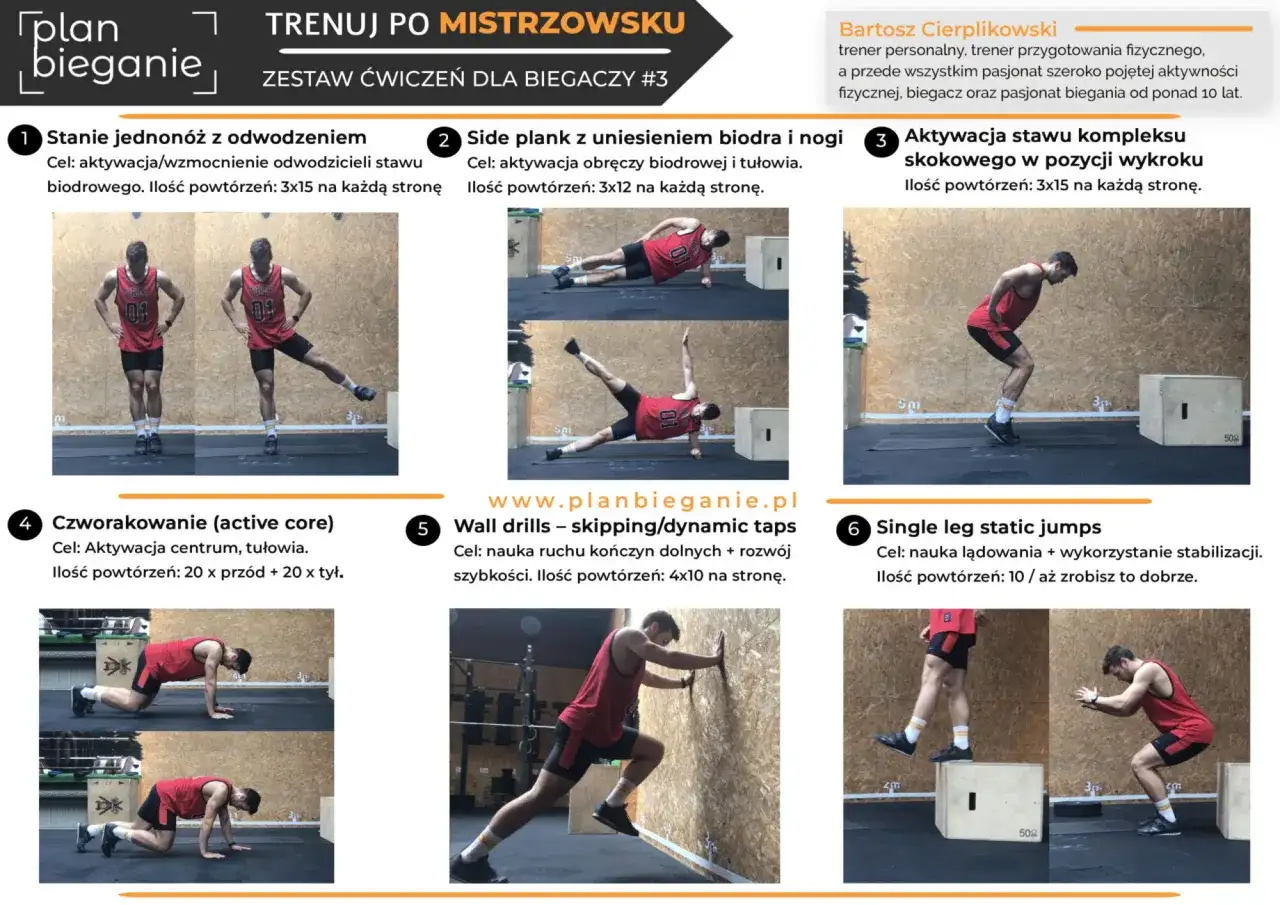 plan bieganie

TRENUJ PO MISTRZOWSKU

ZESTAW ĆWICZEŃ DLA BIEGACZY #3

Bartosz Cierplikowski
trener personalny, trener przygotowania fizycznego, a przede wszystkim pasjonat szeroko pojętej aktywności fizycznej, biegacz oraz pasjonat biegania od ponad 10 lat.

1 Stanie jednonóż z odwodzeniem
Cel: aktywacja/wzmocnienie odwodzicieli stawu biodrowego. Ilość powtórzeń: 3x15 na każdą stronę

2 Side plank z uniesieniem biodra i nogi
Cel: aktywacja obręczy biodrowej i tułowia.
Ilość powtórzeń: 3x12 na każdą stronę.

3 Aktywacja stawu kompleksu skokowego w pozycji wykroku
Ilość powtórzeń: 3x15 na każdą stronę.

www.planbieganie.pl

4 Czworakowanie (active core)
Cel: Aktywacja centrum, tułowia.
Ilość powtórzeń: 20 x przód + 20 x tył.

5 Wall drills – skipping/dynamic taps
Cel: nauka ruchu kończyn dolnych + rozwój szybkości. Ilość powtórzeń: 4x10 na stronę.

6 Single leg static jumps
Cel: nauka lądowania + wykorzystanie stabilizacji.
Ilość powtórzeń: 10 / aż zrobisz to dobrze.