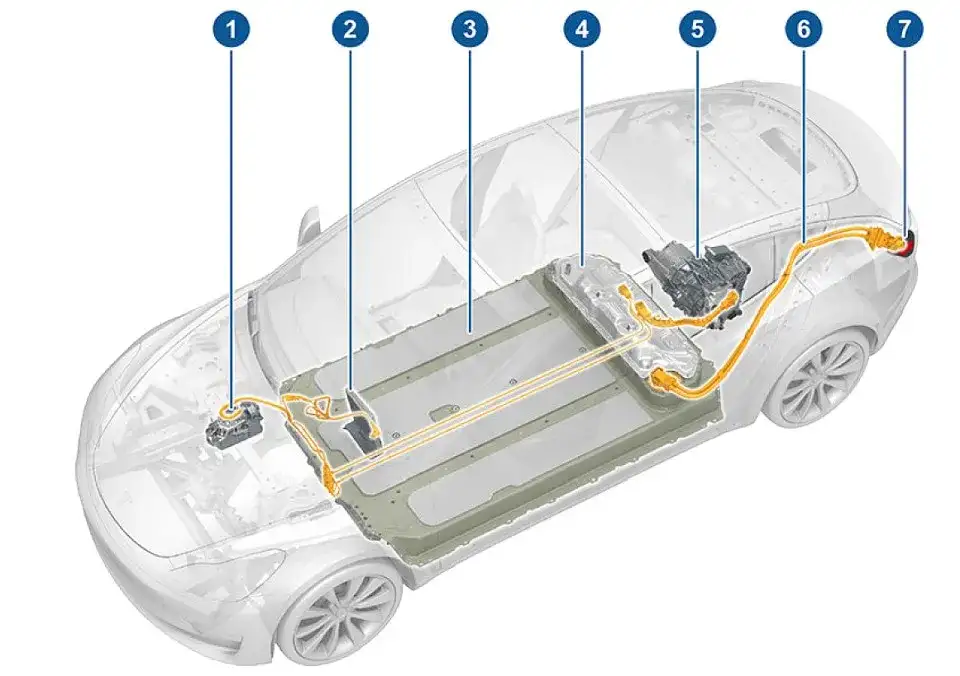 1
2
3
4
5
6
7