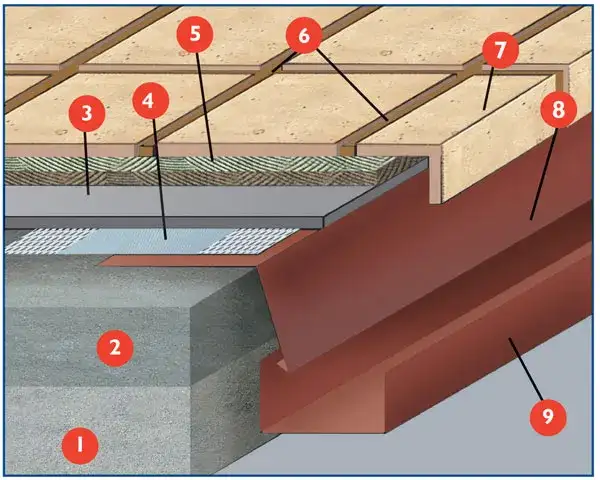 5
6
7
3
4
8
2
9
1