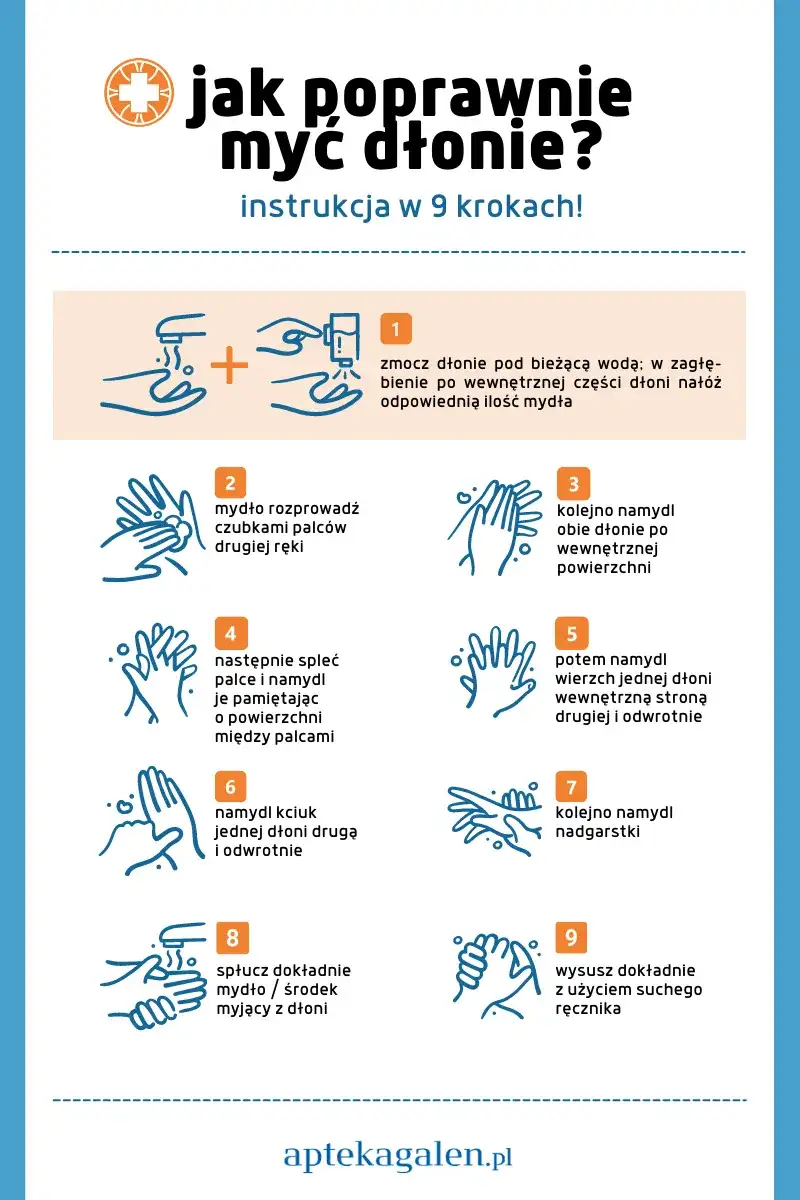 jak poprawnie myć dłonie?

instrukcja w 9 krokach!

1
zmocz dłonie pod bieżącą wodą; w zagłębienie po wewnętrznej części dłoni nałóż odpowiednią ilość mydła

2
mydło rozprowadź czubkami palców drugiej ręki

3
kolejno namydl obie dłonie po wewnętrznej powierzchni

4
następnie spleć palce i namydl je pamiętając o powierzchni między palcami

5
potem namydl wierzch jednej dłoni wewnętrzną stroną drugiej i odwrotnie

6
namydl kciuk jednej dłoni drugą i odwrotnie

7
kolejno namydl nadgarstki

8
spłucz dokładnie mydło / środek myjący z dłoni

9
wysusz dokładnie z użyciem suchego ręcznika

aptekagalen.pl