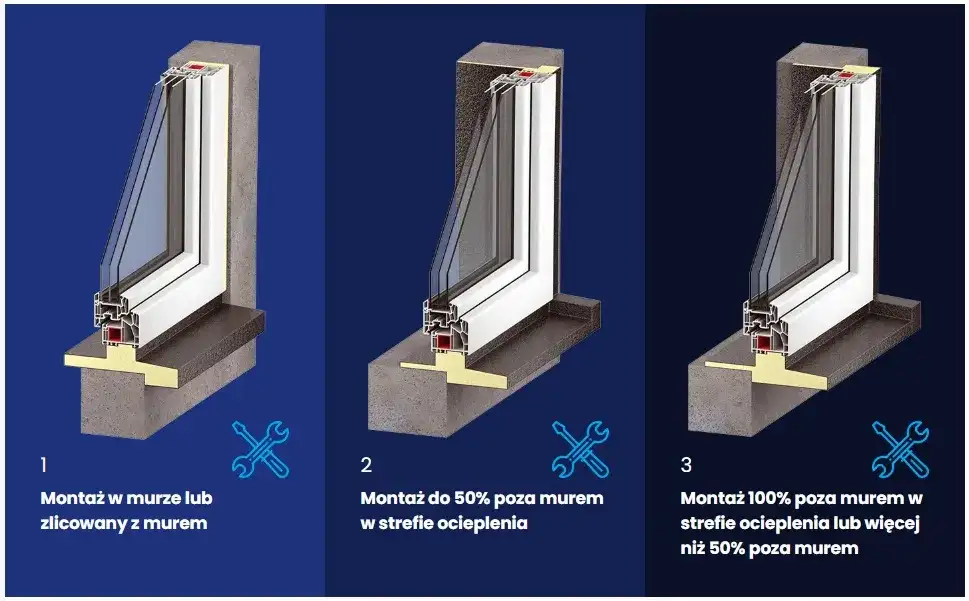 1

Montaż w murze lub zlicowany z murem

2

Montaż do 50% poza murem w strefie ocieplenia

3

Montaż 100% poza murem w strefie ocieplenia lub więcej niż 50% poza murem