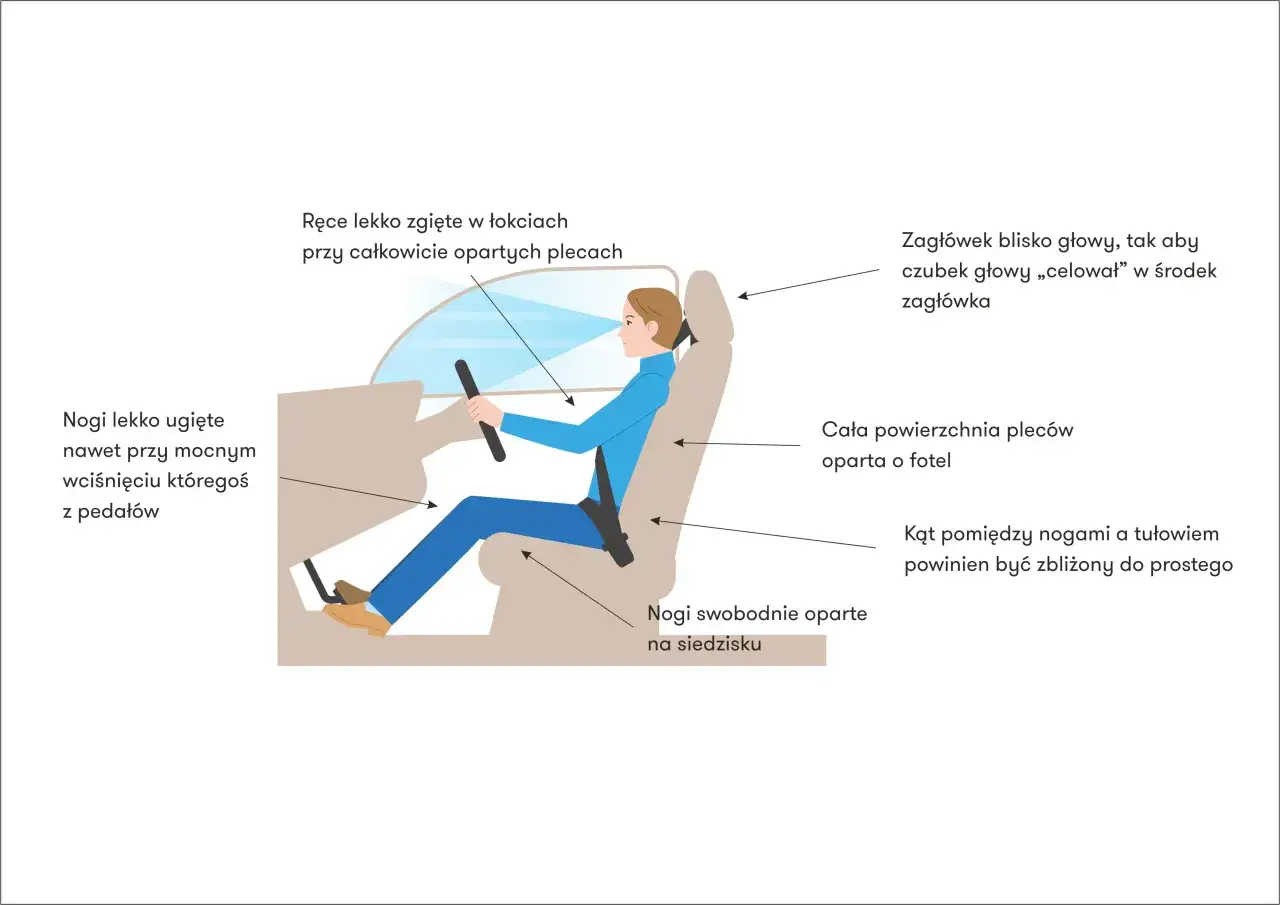 Ręce lekko zgięte w łokciach przy całkowicie opartych plecach

Zagłówek blisko głowy, tak aby czubek głowy „celował” w środek zagłówka

Nogi lekko ugięte nawet przy mocnym wciśnięciu któregoś z pedałów

Cała powierzchnia pleców oparta o fotel

Kąt pomiędzy nogami a tułowiem powinien być zbliżony do prostego

Nogi swobodnie oparte na siedzisku