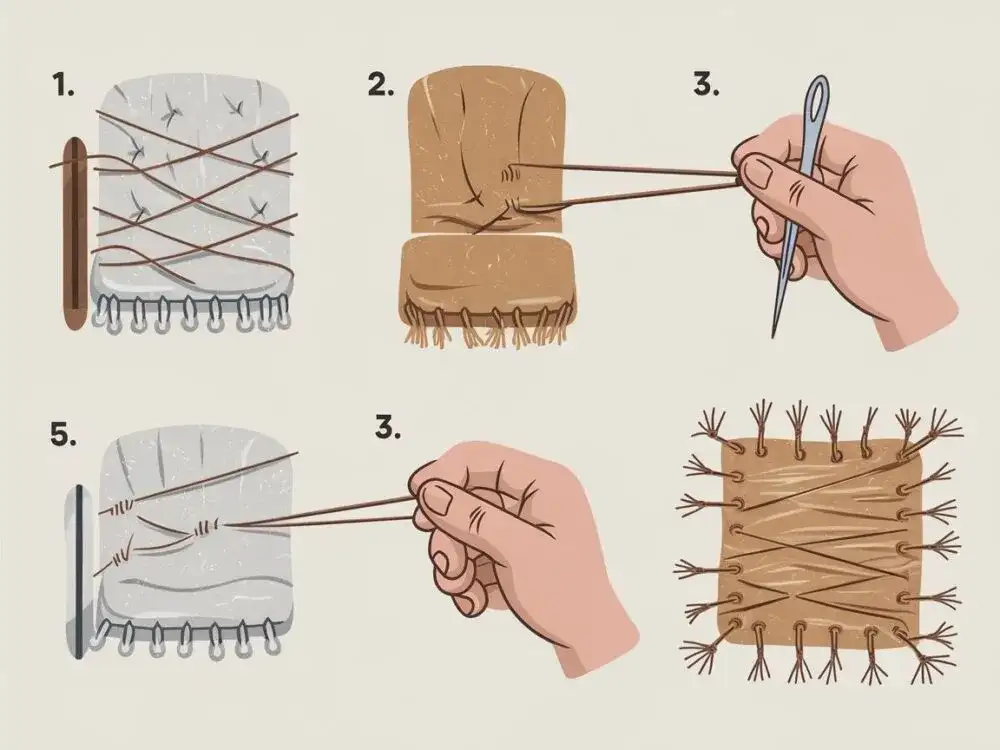 1.

2.

3.

5.

3.