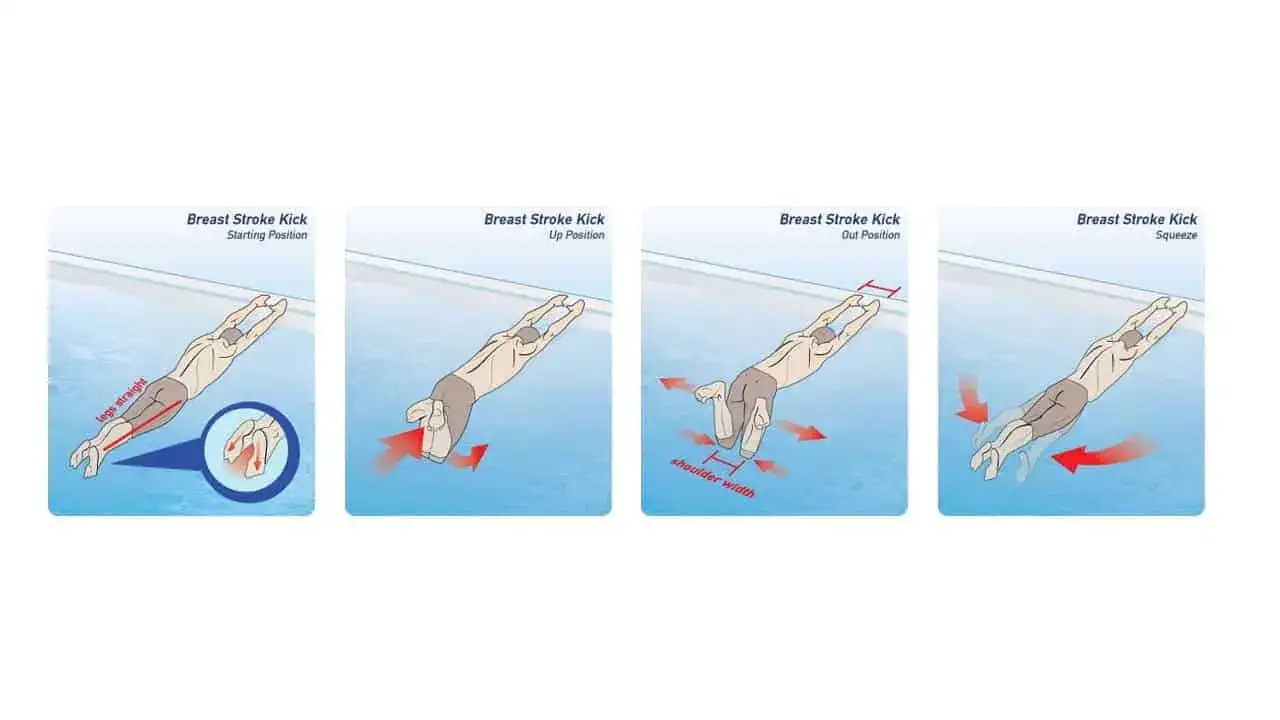 Breast Stroke Kick
Starting Position

legs straight

Breast Stroke Kick
Up Position

Breast Stroke Kick
Out Position

shoulder width

Breast Stroke Kick
Squeeze