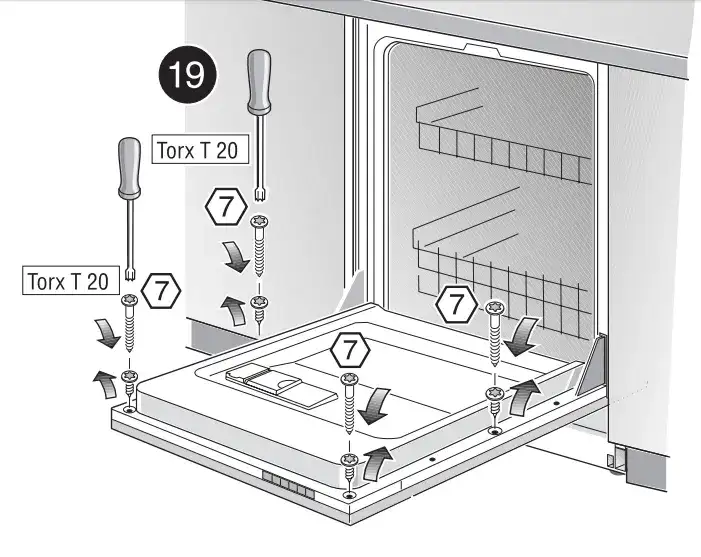 19

Torx T 20

7

Torx T 20

7

7

7