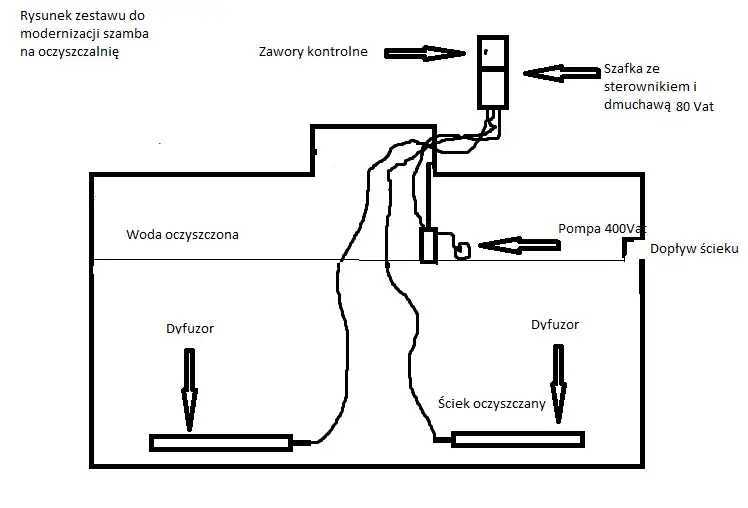 Rysunek zestawu do modernizacji szamba na oczyszczalnię

Zawory kontrolne

Szafka ze sterownikiem i dmuchawą 80 Vat

Woda oczyszczona

Pompa 400Vat

Dopływ ścieku

Dyfuzor

Dyfuzor

Ściek oczyszczany