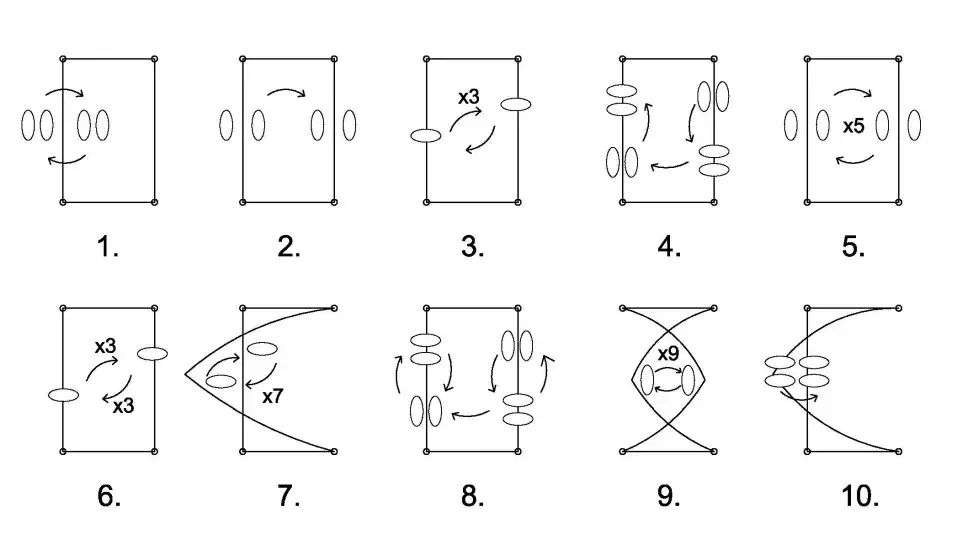 1.

2.

x3

3.

4.

x5

5.

x3

x3

6.

x7

7.

8.

x9

9.

10.