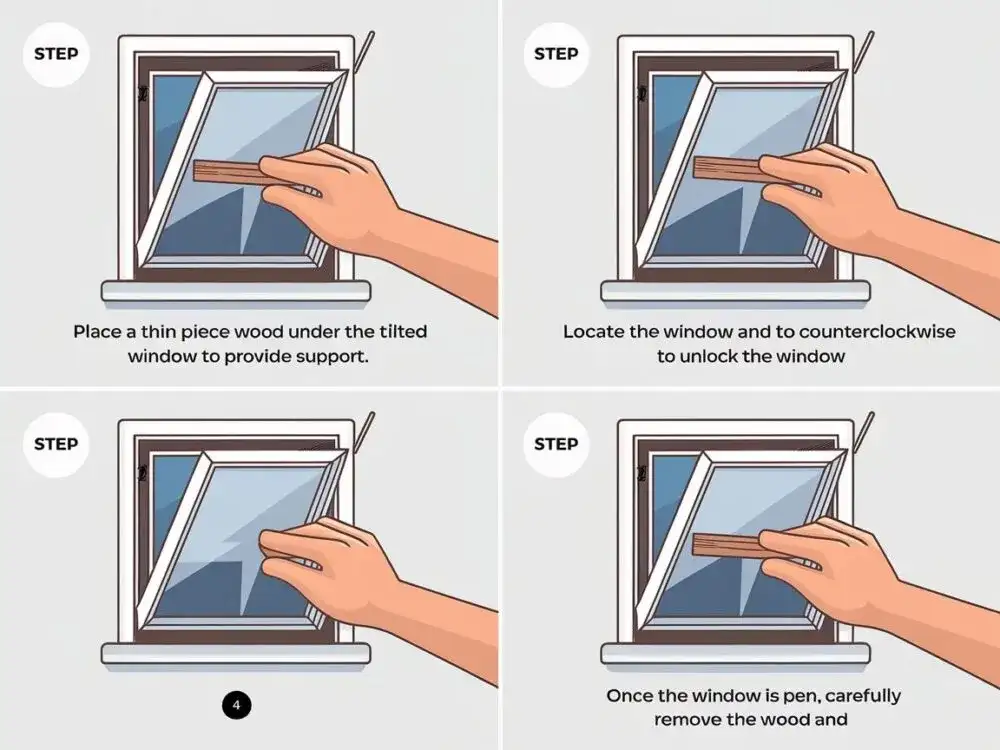 STEP

Place a thin piece wood under the tilted window to provide support.

STEP

Locate the window and to counterclockwise to unlock the window

STEP

4

STEP

Once the window is pen, carefully remove the wood and