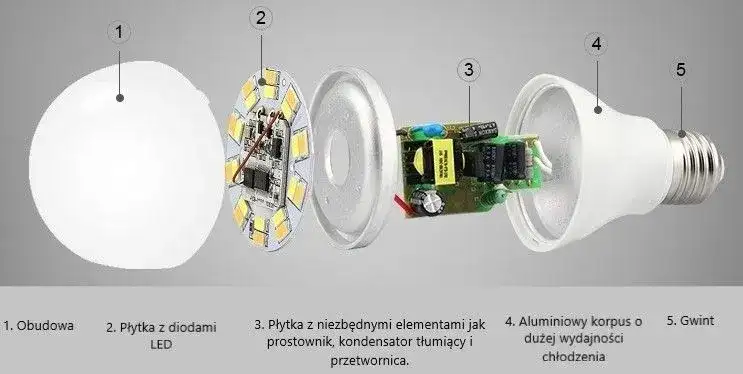 1

2

3

4

5

1. Obudowa

2. Płytka z diodami LED

3. Płytka z niezbędnymi elementami jak prostownik, kondensator tłumiący i przetwornica.

4. Aluminiowy korpus o dużej wydajności chłodzenia

5. Gwint