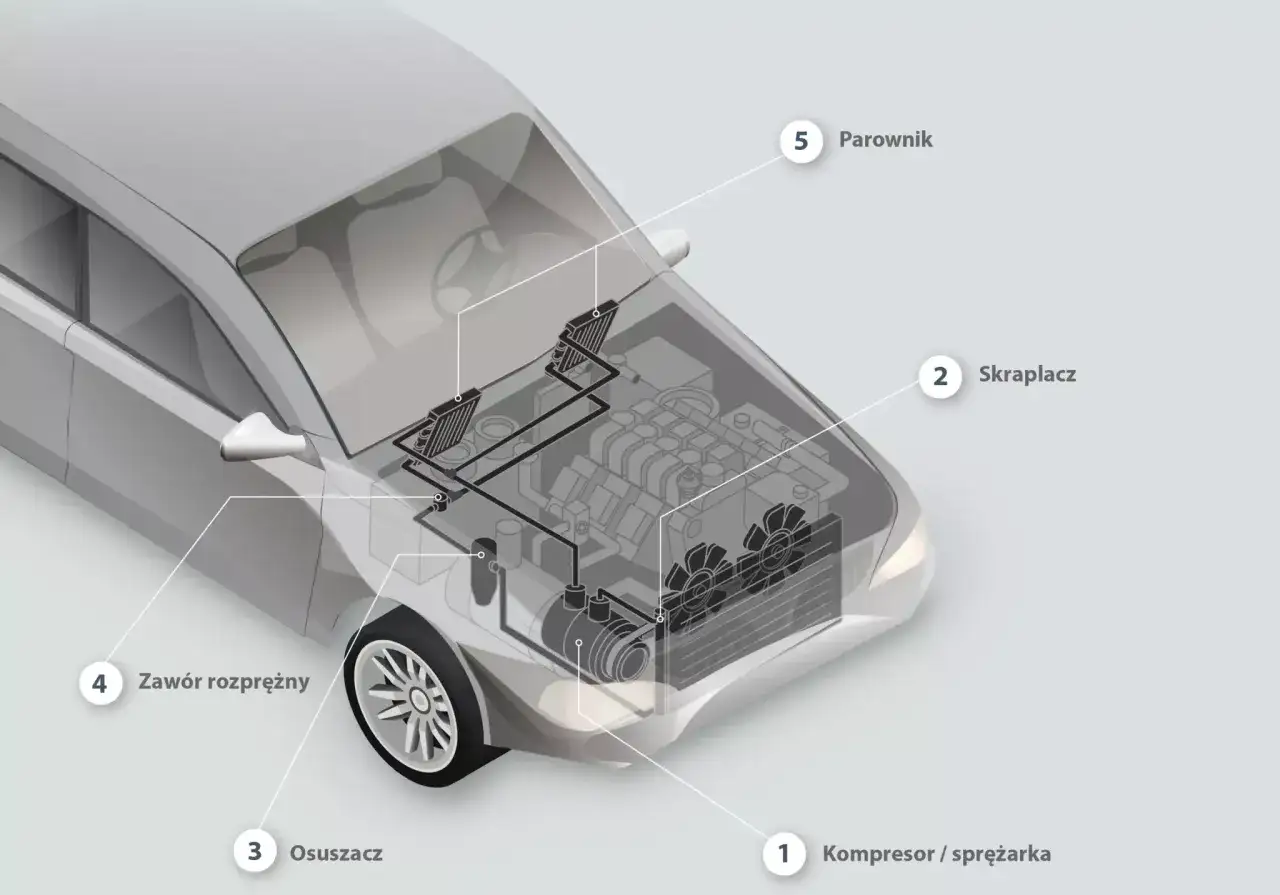 5 Parownik

2 Skraplacz

4 Zawór rozprężny

3 Osuszacz

1 Kompresor / sprężarka