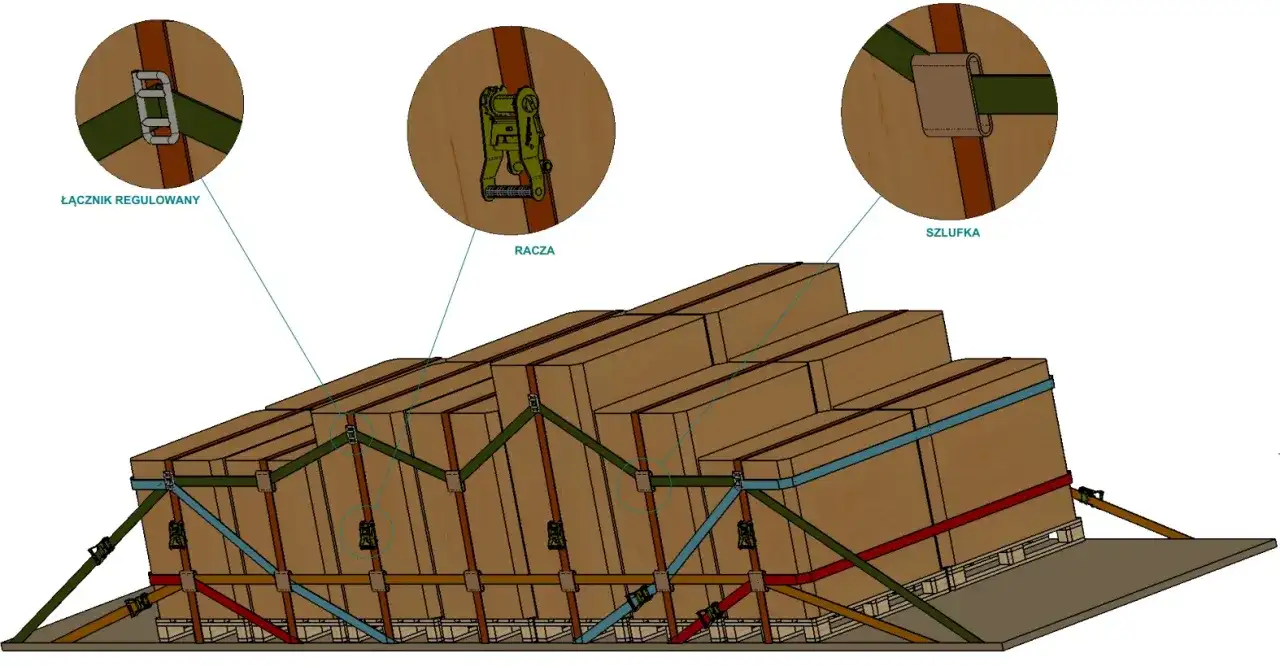 ŁĄCZNIK REGULOWANY

RACZA

SZLUFKA